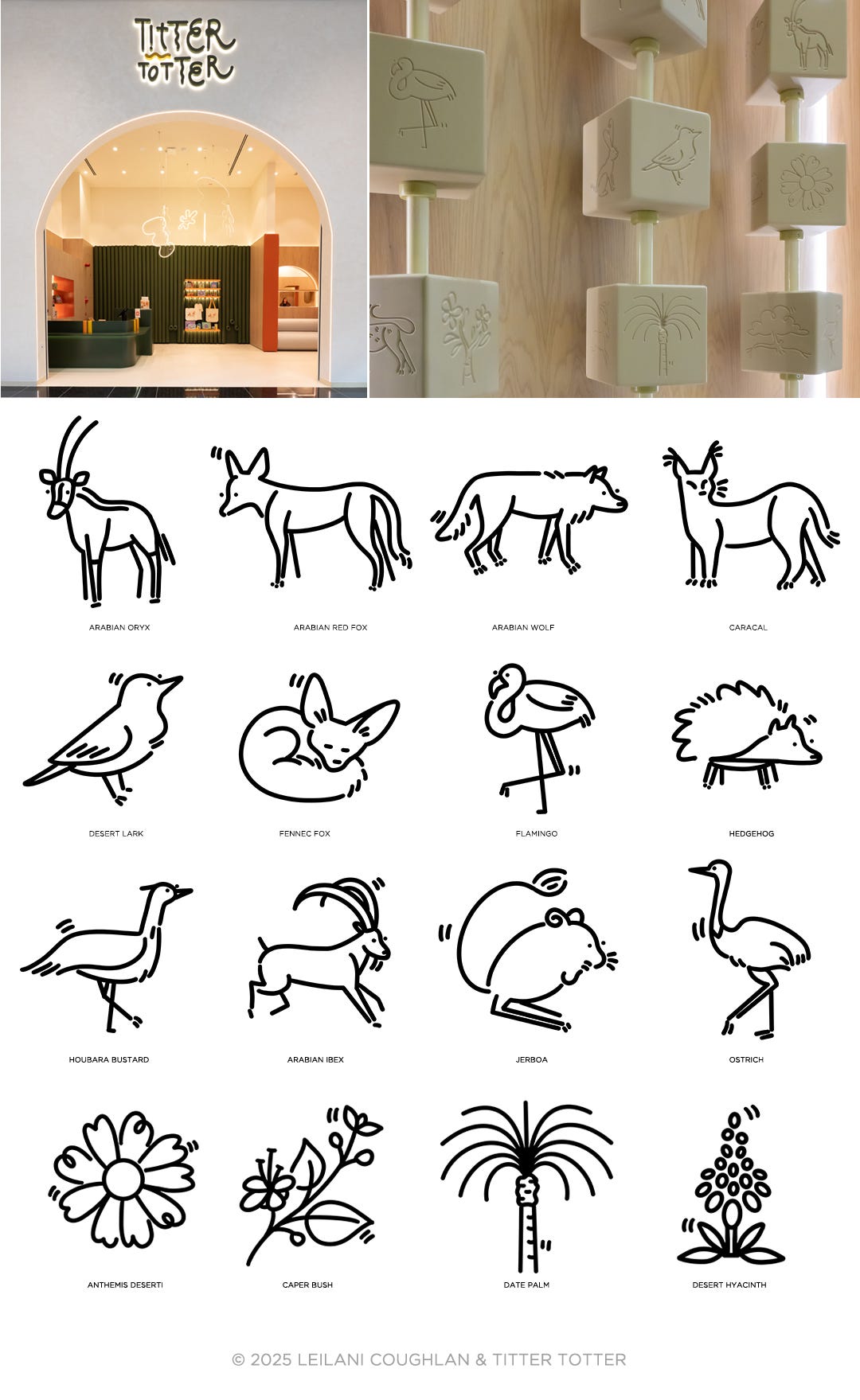 TITTER TOTTER

ARABIAN ORYX

ARABIAN RED FOX

ARABIAN WOLF

CARACAL

DESERT LARK

FENNEC FOX

FLAMINGO

HEDGEHOG

HOUBARA BUSTARD

ARABIAN IBEX

JERBOA

OSTRICH

ANTHEMIS DESERTI

CAPER BUSH

DATE PALM

DESERT HYACINTH

© 2025 LEILANI COUGHLAN & TITTER TOTTER