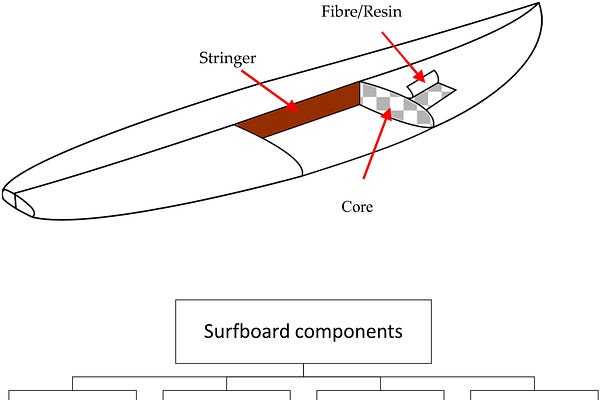 Fibre/Resin

Stringer

Core

Surfboard components