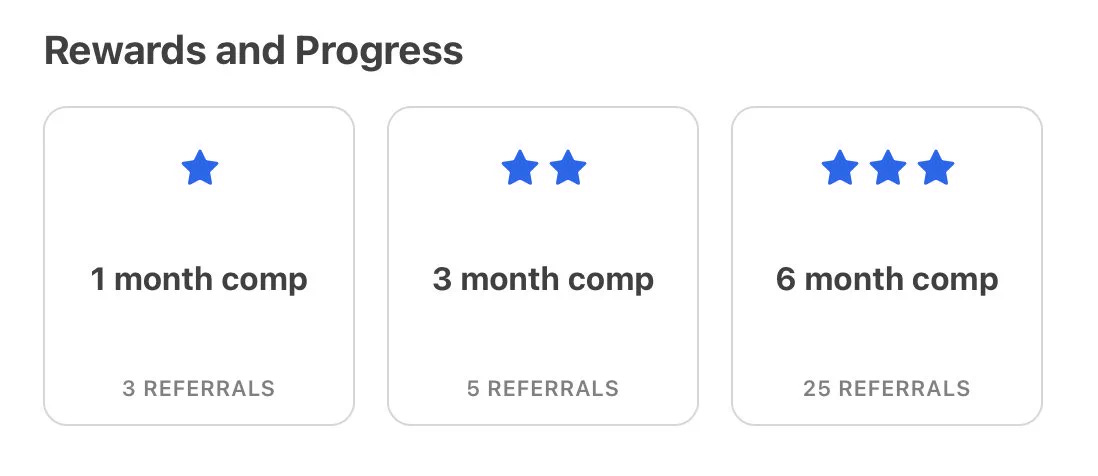 Rewards and Progress

1 month comp

3 REFERRALS

3 month comp

5 REFERRALS

6 month comp

25 REFERRALS