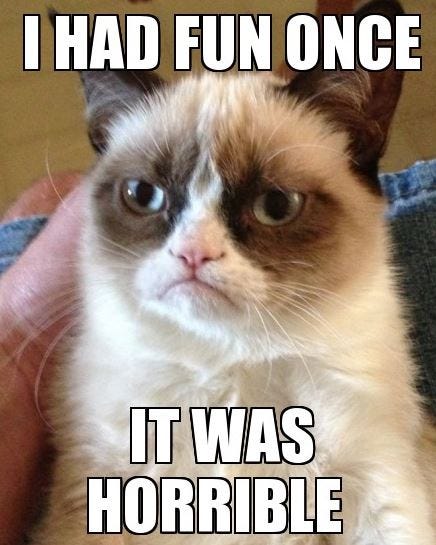 I HAD FUN ONCE

IT WAS HORRIBLE