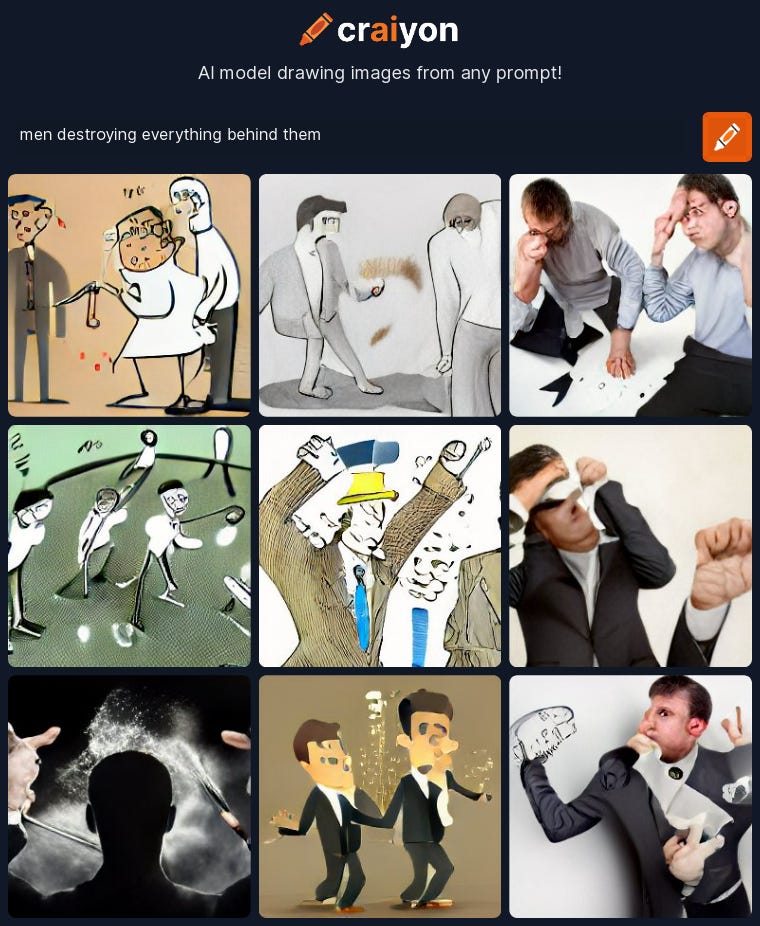 craiyon

AI model drawing images from any prompt!

men destroying everything behind them