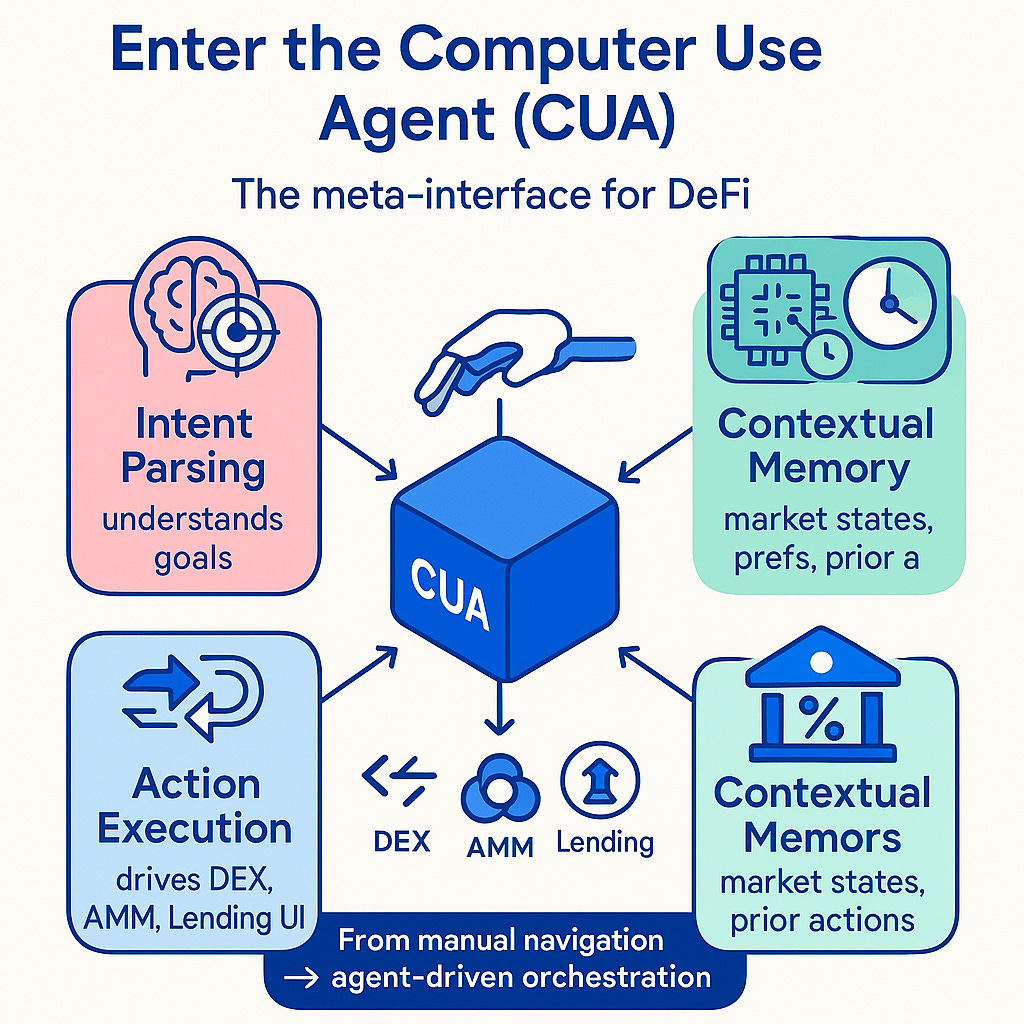 Enter the Computer Use Agent (CUA)

The meta-interface for DeFi

Intent Parsing
understands goals

Contextual Memory
market states, prefs, prior a

CUA

Action Execution
drives DEX, AMM, Lending UI

DEX AMM Lending

Contextual Memors
market states, prior actions

From manual navigation
→ agent-driven orchestration