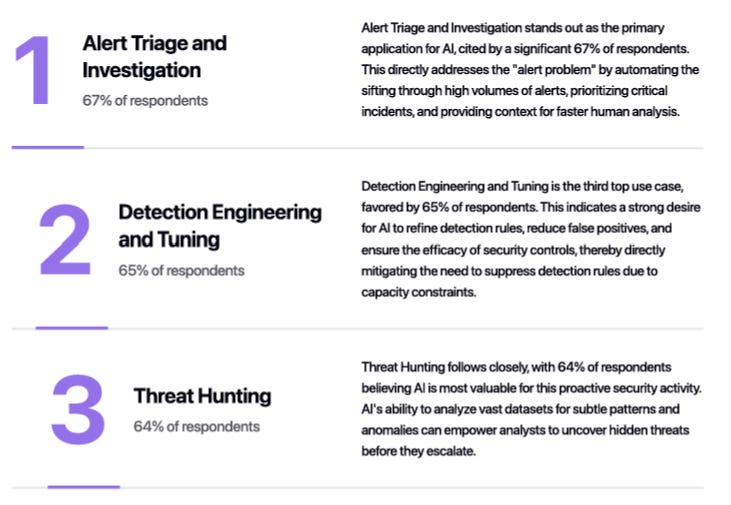 1

Alert Triage and Investigation

67% of respondents

Alert Triage and Investigation stands out as the primary application for AI, cited by a significant 67% of respondents. This directly addresses the "alert problem" by automating the sifting through high volumes of alerts, prioritizing critical incidents, and providing context for faster human analysis.

2

Detection Engineering and Tuning

65% of respondents

Detection Engineering and Tuning is the third top use case, favored by 65% of respondents. This indicates a strong desire for AI to refine detection rules, reduce false positives, and ensure the efficacy of security controls, thereby directly mitigating the need to suppress detection rules due to capacity constraints.

3

Threat Hunting

64% of respondents

Threat Hunting follows closely, with 64% of respondents believing AI is most valuable for this proactive security activity. AI's ability to analyze vast datasets for subtle patterns and anomalies can empower analysts to uncover hidden threats before they escalate.