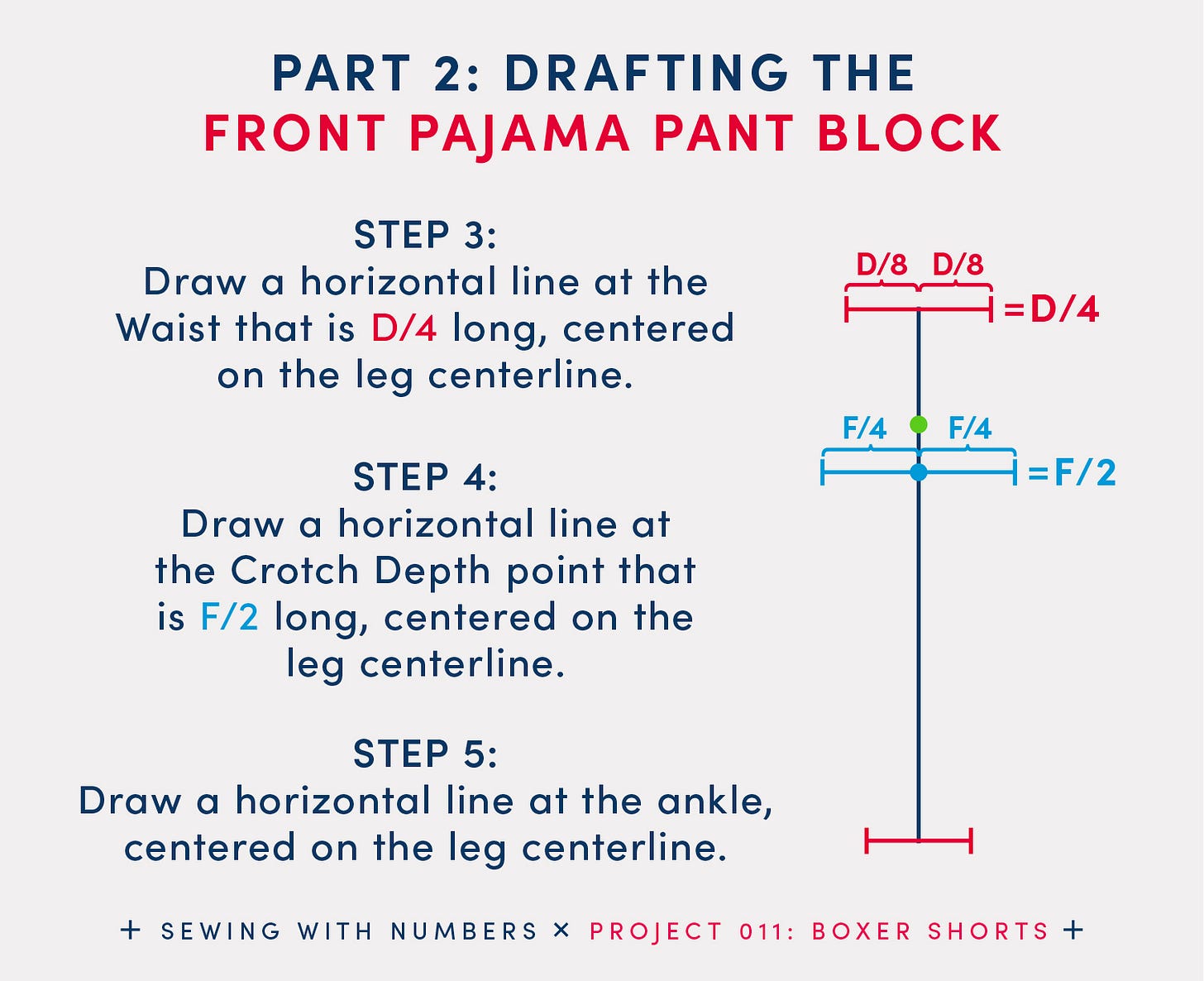 PART 2: DRAFTING THE
FRONT PAJAMA PANT BLOCK

STEP 3:
Draw a horizontal line at the Waist that is D/4 long, centered on the leg centerline.

STEP 4:
Draw a horizontal line at the Crotch Depth point that is F/2 long, centered on the leg centerline.

STEP 5:
Draw a horizontal line at the ankle, centered on the leg centerline.

D/8 D/8
=D/4

F/4 F/4
=F/2

+ SEWING WITH NUMBERS × PROJECT 011: BOXER SHORTS +