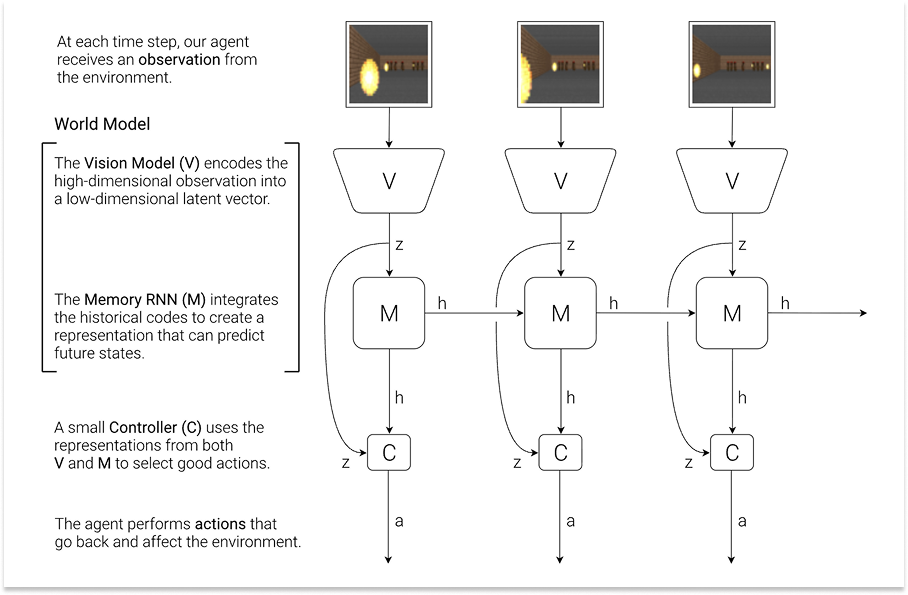 At each time step, our agent receives an observation from the environment.

World Model

The Vision Model (V) encodes the high-dimensional observation into a low-dimensional latent vector.

The Memory RNN (M) integrates the historical codes to create a representation that can predict future states.

A small Controller (C) uses the representations from both V and M to select good actions.

The agent performs actions that go back and affect the environment.

V
z
M
h
h
z
C
a

V
z
M
h
h
z
C
a

V
z
M
h
h
z
C
a