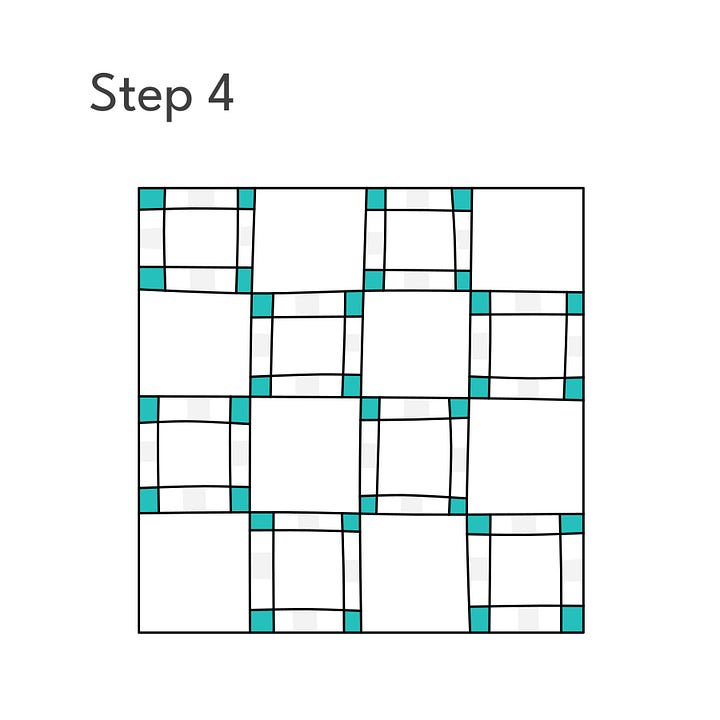 Step 4