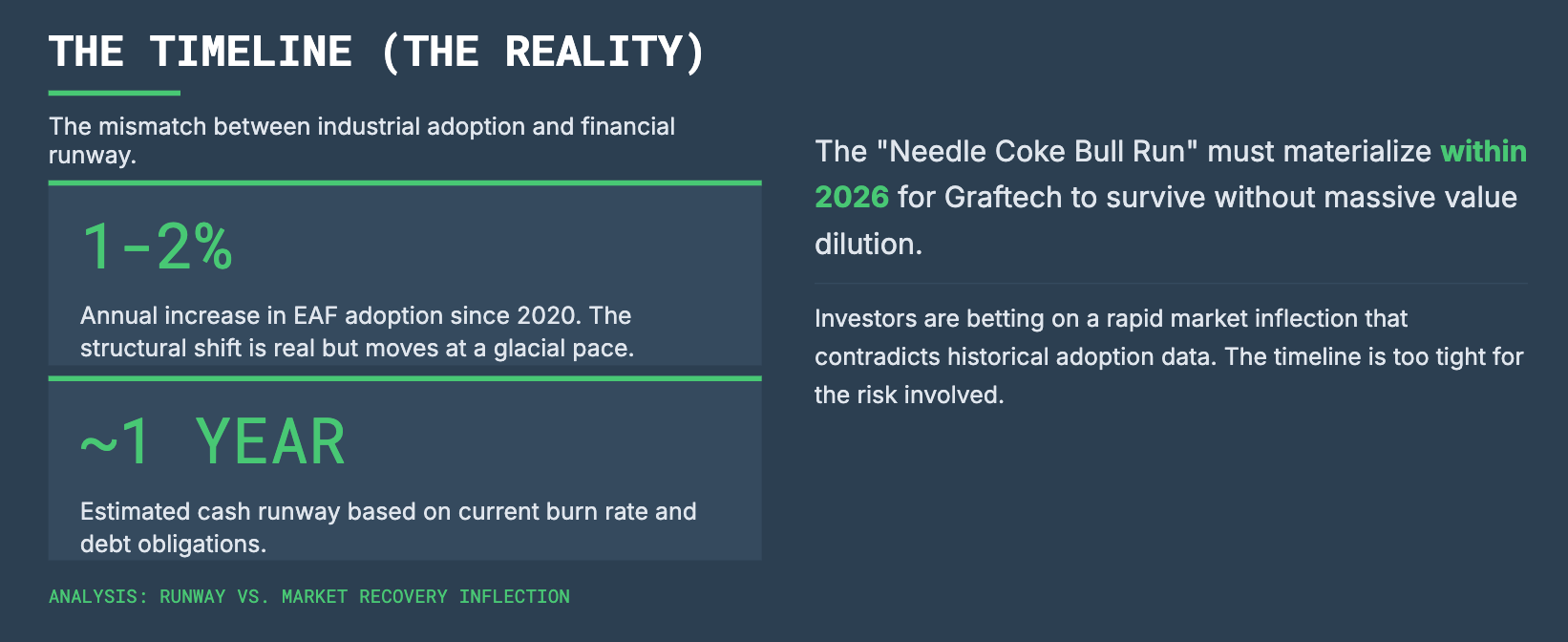 THE TIMELINE (THE REALITY)

The mismatch between industrial adoption and financial runway.

1-2%

Annual increase in EAF adoption since 2020. The structural shift is real but moves at a glacial pace.

~1 YEAR

Estimated cash runway based on current burn rate and debt obligations.

ANALYSIS: RUNWAY VS. MARKET RECOVERY INFLECTION

The "Needle Coke Bull Run" must materialize within 2026 for Graftech to survive without massive value dilution.

Investors are betting on a rapid market inflection that contradicts historical adoption data. The timeline is too tight for the risk involved.