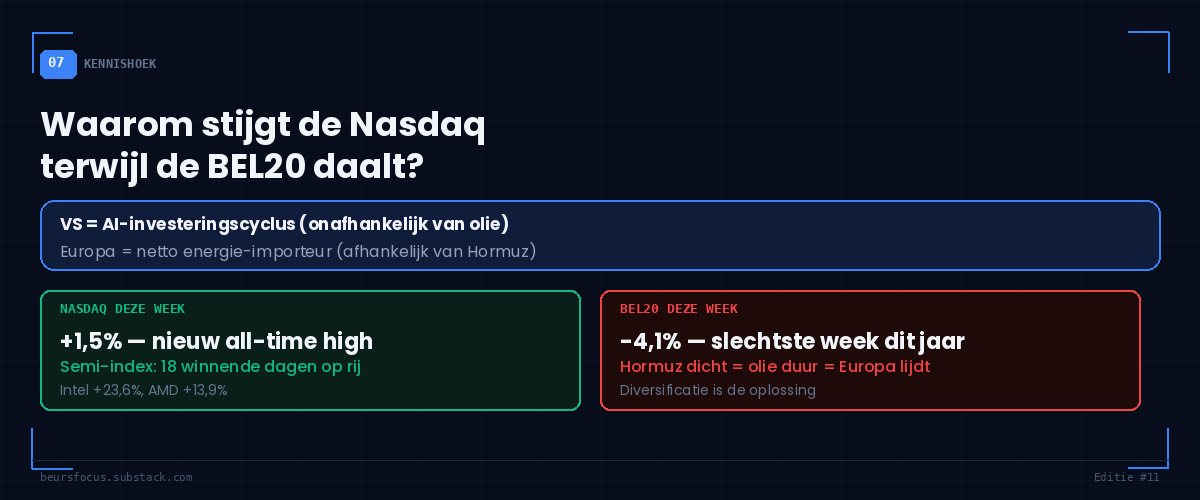 07 KENNISHOEK

Waarom stijgt de Nasdaq terwijl de BEL20 daalt?

VS = AI-investeringscyclus (onafhankelijk van olie)

Europa = netto energie-importeur (afhankelijk van Hormuz)

NASDAQ DEZE WEEK

+1,5% — nieuw all-time high

Semi-index: 18 winnende dagen op rij

Intel +23,6%, AMD +13,9%

BEL20 DEZE WEEK

-4,1% — slechtste week dit jaar

Hormuz dicht = olie duur = Europa lijdt

Diversificatie is de oplossing

beursfocus.substack.com

Editie #11