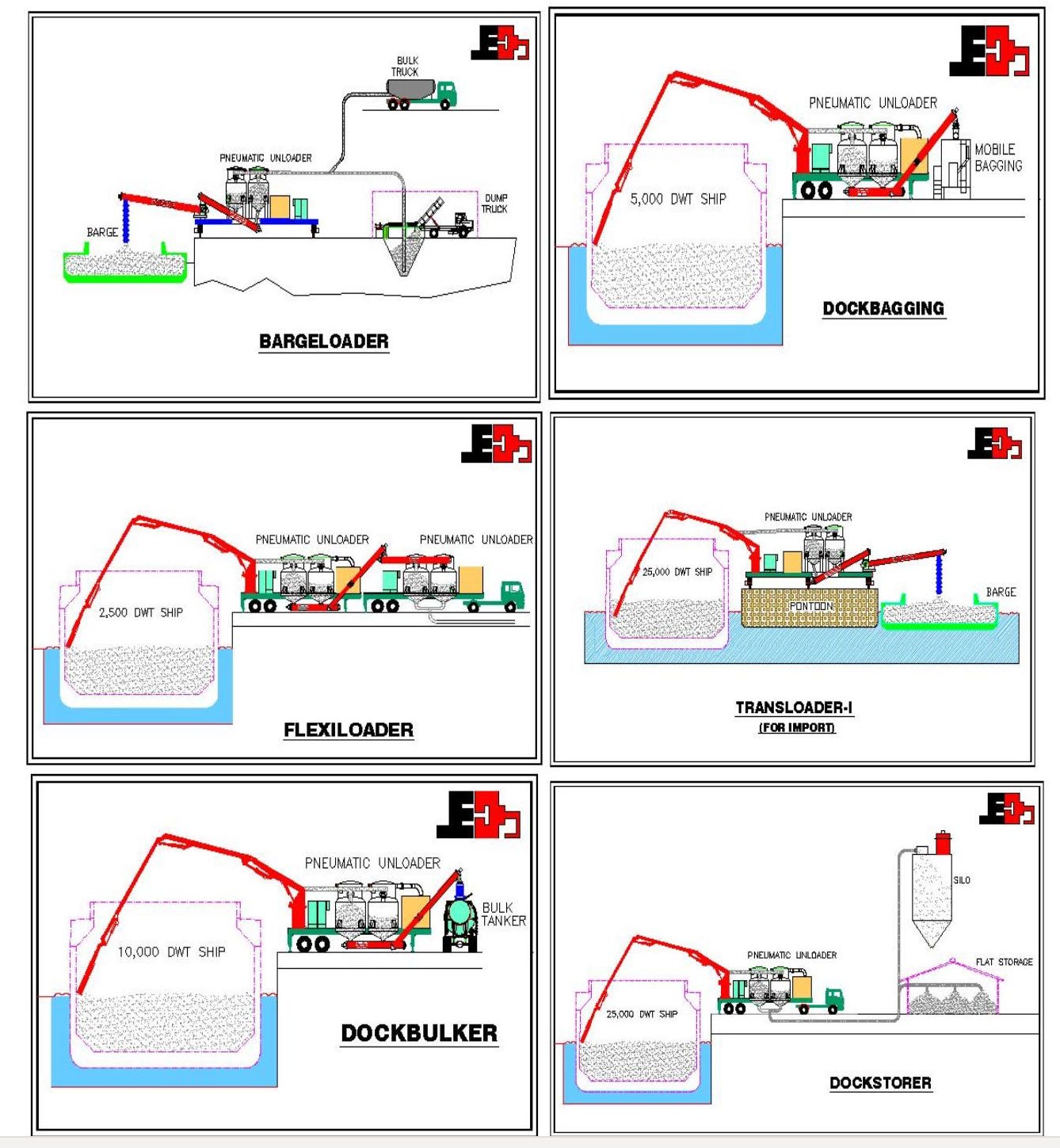 BULK TRUCK

PNEUMATIC UNLOADER

DUMP TRUCK

BARGE

BARGELOADER

PNEUMATIC UNLOADER

MOBILE BAGGING

5,000 DWT SHIP

DOCKBAGGING

PNEUMATIC UNLOADER

PNEUMATIC UNLOADER

2,500 DWT SHIP

FLEXILOADER

PNEUMATIC UNLOADER

25,000 DWT SHIP

PONTOON

BARGE

TRANSLOADER-I
(FOR IMPORT)

PNEUMATIC UNLOADER

BULK TANKER

10,000 DWT SHIP

DOCKBULKER

SILO

PNEUMATIC UNLOADER

FLAT STORAGE

25,000 DWT SHIP

DOCKSTORER