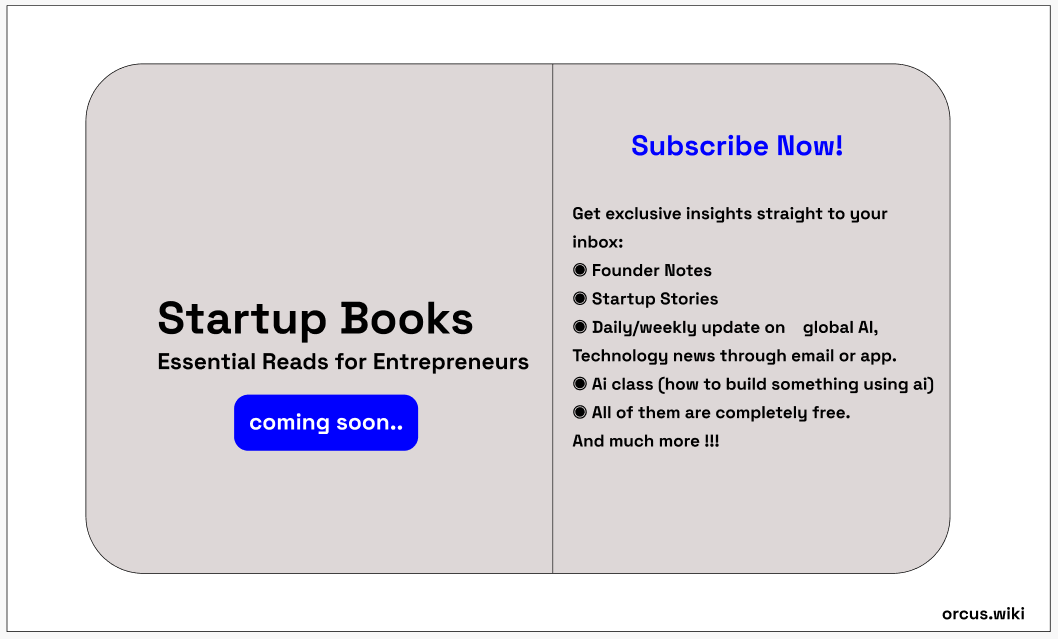 Startup Books
Essential Reads for Entrepreneurs

coming soon..

Subscribe Now!

Get exclusive insights straight to your inbox:
• Founder Notes
• Startup Stories
• Daily/weekly update on global AI, Technology news through email or app.
• Ai class (how to build something using ai)
• All of them are completely free.
And much more !!!

orcus.wiki