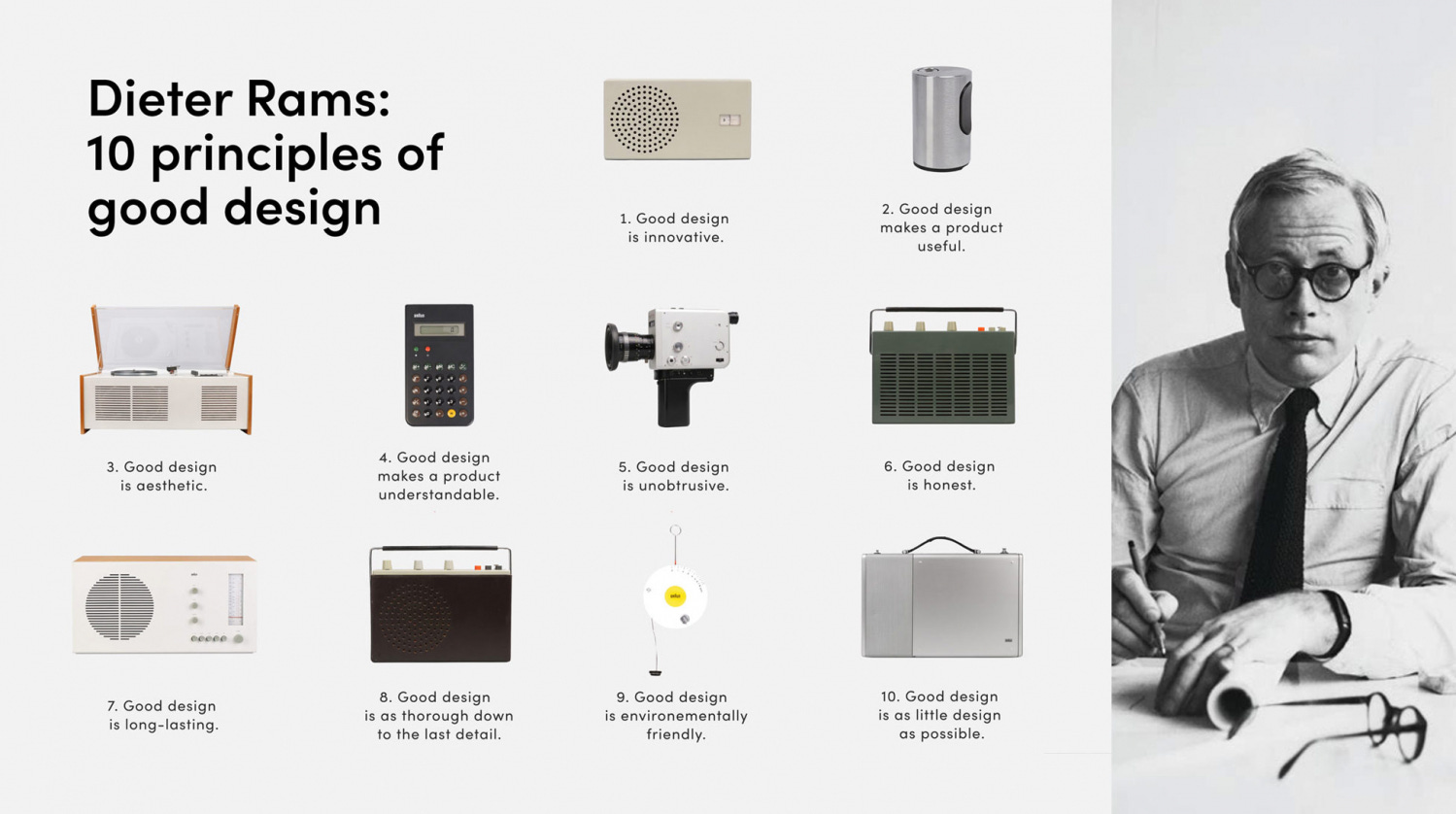 Dieter Rams:
10 principles of
good design

1. Good design
is innovative.

2. Good design
makes a product
useful.

3. Good design
is aesthetic.

4. Good design
makes a product
understandable.

5. Good design
is unobtrusive.

6. Good design
is honest.

7. Good design
is long-lasting.

8. Good design
is as thorough down
to the last detail.

9. Good design
is environementally
friendly.

10. Good design
is as little design
as possible.