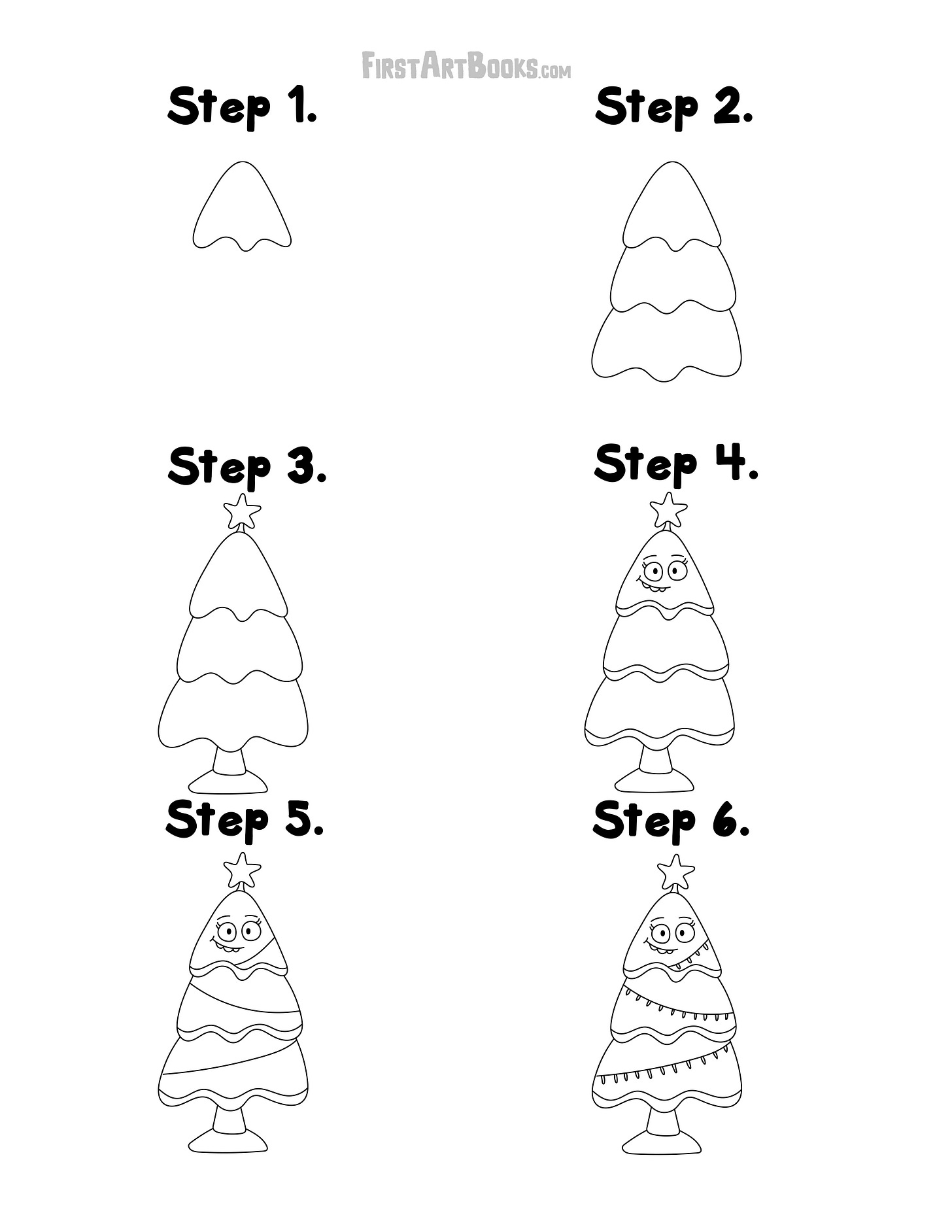 FirstArtBooks.com

Step 1.

Step 2.

Step 3.

Step 4.

Step 5.

Step 6.