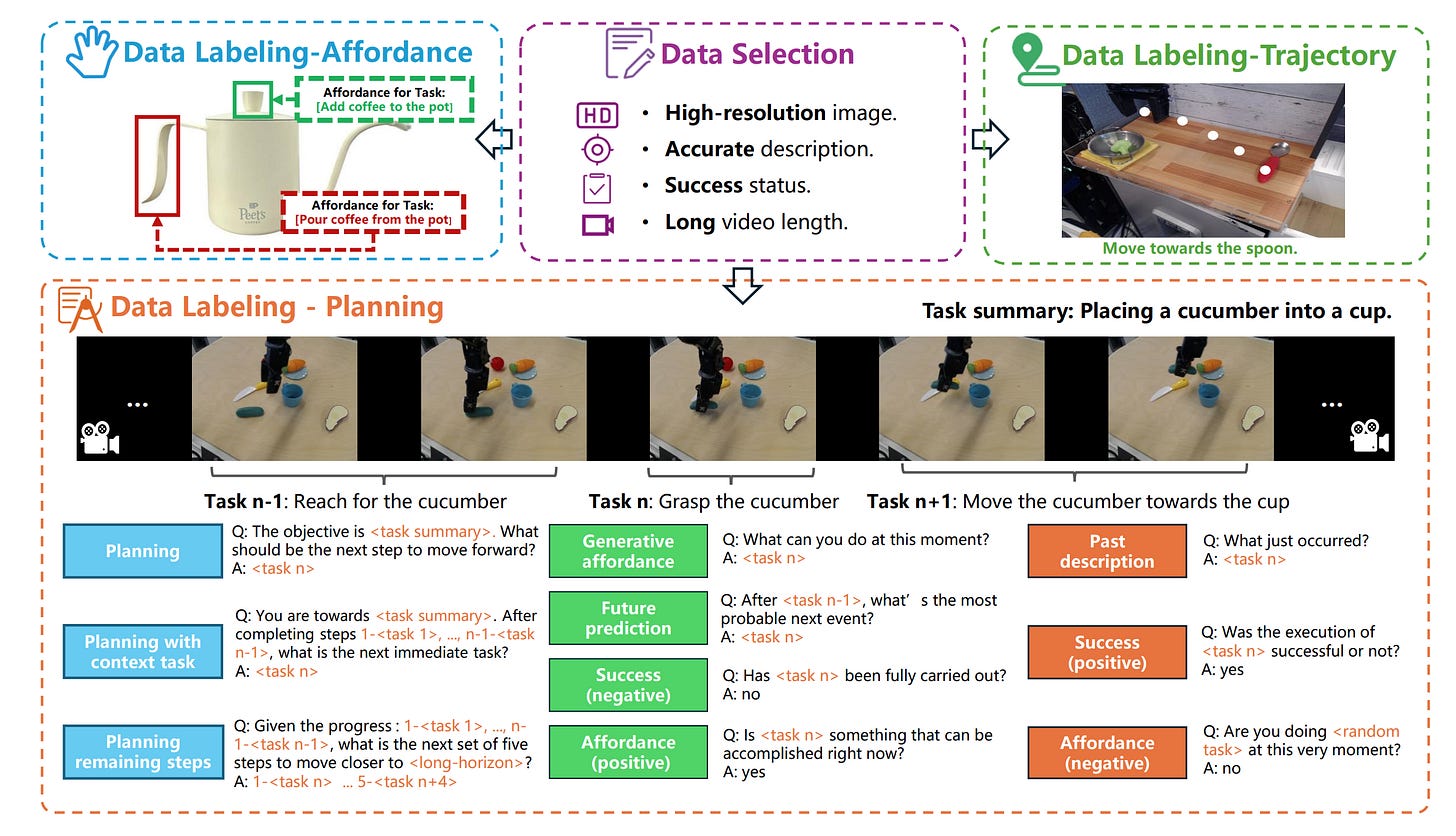 Data Labeling-Affordance

Affordance for Task:
[Add coffee to the pot]

Affordance for Task:
[Pour coffee from the pot]

Peet's

Data Selection

HD • **High-resolution** image.
• **Accurate** description.
• **Success** status.
• **Long** video length.

Data Labeling-Trajectory

Move towards the spoon.

Data Labeling - Planning

Task summary: Placing a cucumber into a cup.

...

...

**Task n-1**: Reach for the cucumber **Task n**: Grasp the cucumber **Task n+1**: Move the cucumber towards the cup

Planning
Q: The objective is <task summary>. What should be the next step to move forward?
A: <task n>

Planning with context task
Q: You are towards <task summary>. After completing steps 1-<task 1>, ..., n-1-<task n-1>, what is the next immediate task?
A: <task n>

Planning remaining steps
Q: Given the progress : 1-<task 1>, ..., n-1-<task n-1>, what is the next set of five steps to move closer to <long-horizon>?
A: 1-<task n> ... 5-<task n+4>

Generative affordance
Q: What can you do at this moment?
A: <task n>

Future prediction
Q: After <task n-1>, what' s the most probable next event?
A: <task n>

Success (negative)
Q: Has <task n> been fully carried out?
A: no

Affordance (positive)
Q: Is <task n> something that can be accomplished right now?
A: yes

Past description
Q: What just occurred?
A: <task n>

Success (positive)
Q: Was the execution of <task n> successful or not?
A: yes

Affordance (negative)
Q: Are you doing <random task> at this very moment?
A: no