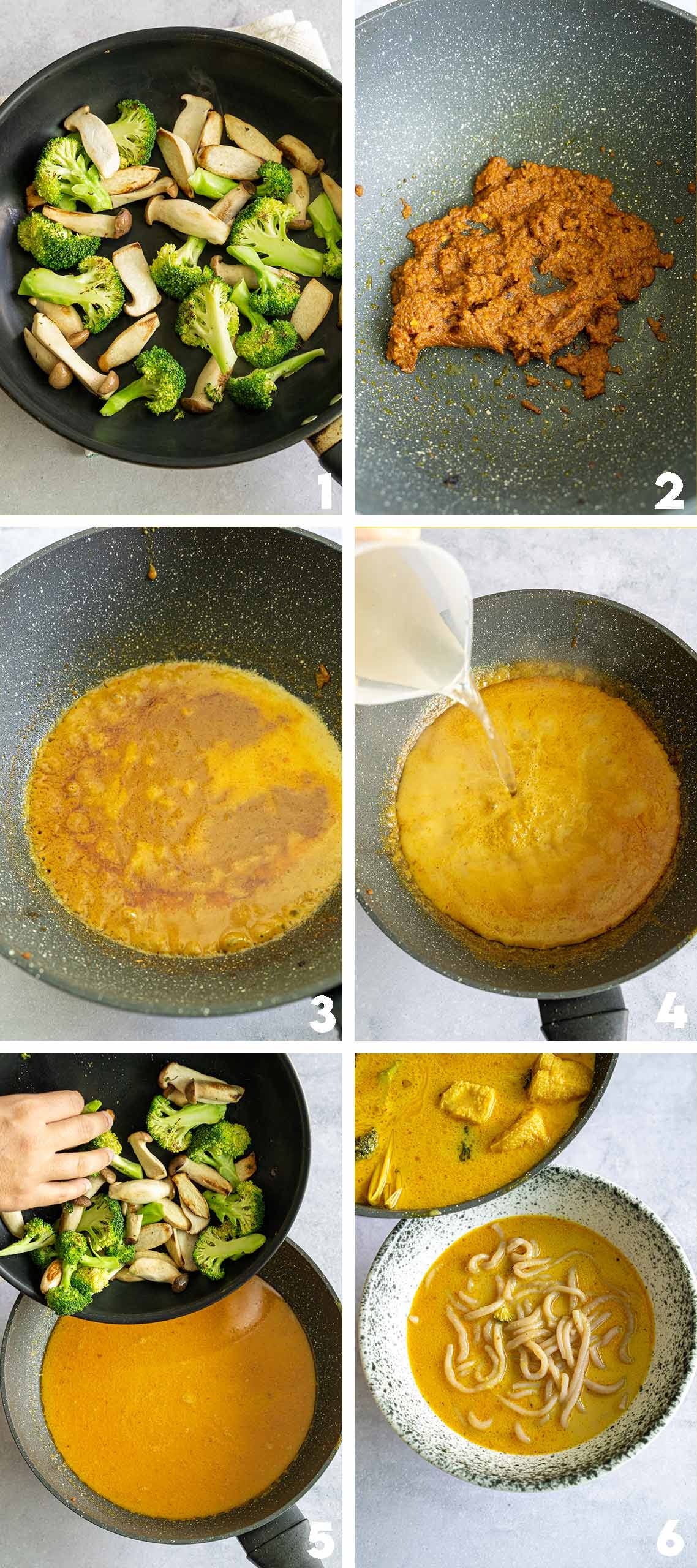 1
2
3
4
5
6