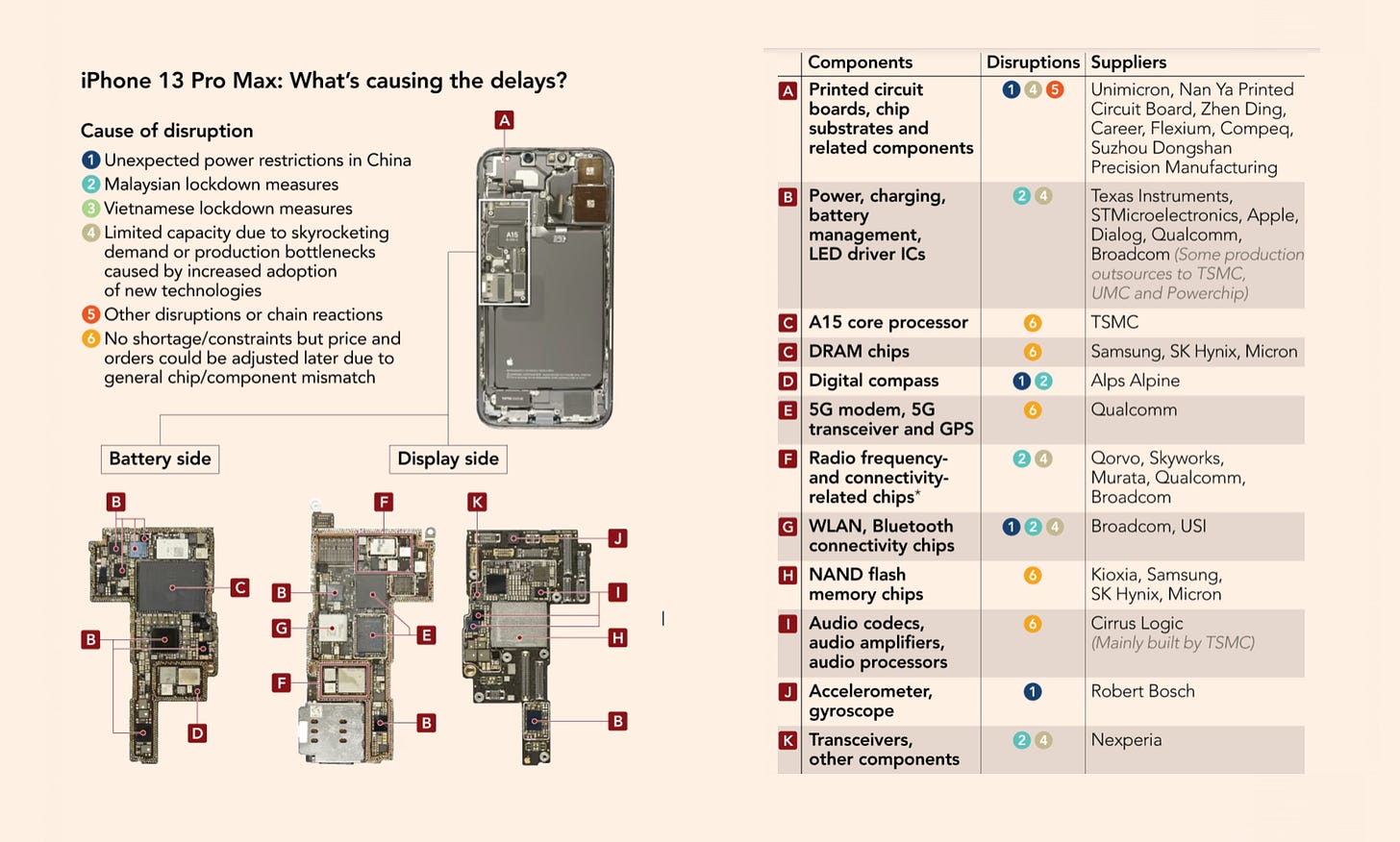 iPhone 13 Pro Max: What's causing the delays?

Cause of disruption
1 Unexpected power restrictions in China
2 Malaysian lockdown measures
3 Vietnamese lockdown measures
4 Limited capacity due to skyrocketing demand or production bottlenecks caused by increased adoption of new technologies
5 Other disruptions or chain reactions
6 No shortage/constraints but price and orders could be adjusted later due to general chip/component mismatch

A

A15

Battery side

Display side

B C B D

F B G E F B

K J I H B

| | Components | Disruptions | Suppliers |
|---|---|---|---|
| A | Printed circuit boards, chip substrates and related components | 1 4 5 | Unimicron, Nan Ya Printed Circuit Board, Zhen Ding, Career, Flexium, Compeq, Suzhou Dongshan Precision Manufacturing |
| B | Power, charging, battery management, LED driver ICs | 2 4 | Texas Instruments, STMicroelectronics, Apple, Dialog, Qualcomm, Broadcom (Some production outsources to TSMC, UMC and Powerchip) |
| C | A15 core processor | 6 | TSMC |
| C | DRAM chips | 6 | Samsung, SK Hynix, Micron |
| D | Digital compass | 1 2 | Alps Alpine |
| E | 5G modem, 5G transceiver and GPS | 6 | Qualcomm |
| F | Radio frequency- and connectivity-related chips* | 2 4 | Qorvo, Skyworks, Murata, Qualcomm, Broadcom |
| G | WLAN, Bluetooth connectivity chips | 1 2 4 | Broadcom, USI |
| H | NAND flash memory chips | 6 | Kioxia, Samsung, SK Hynix, Micron |
| I | Audio codecs, audio amplifiers, audio processors | 6 | Cirrus Logic (Mainly built by TSMC) |
| J | Accelerometer, gyroscope | 1 | Robert Bosch |
| K | Transceivers, other components | 2 4 | Nexperia |