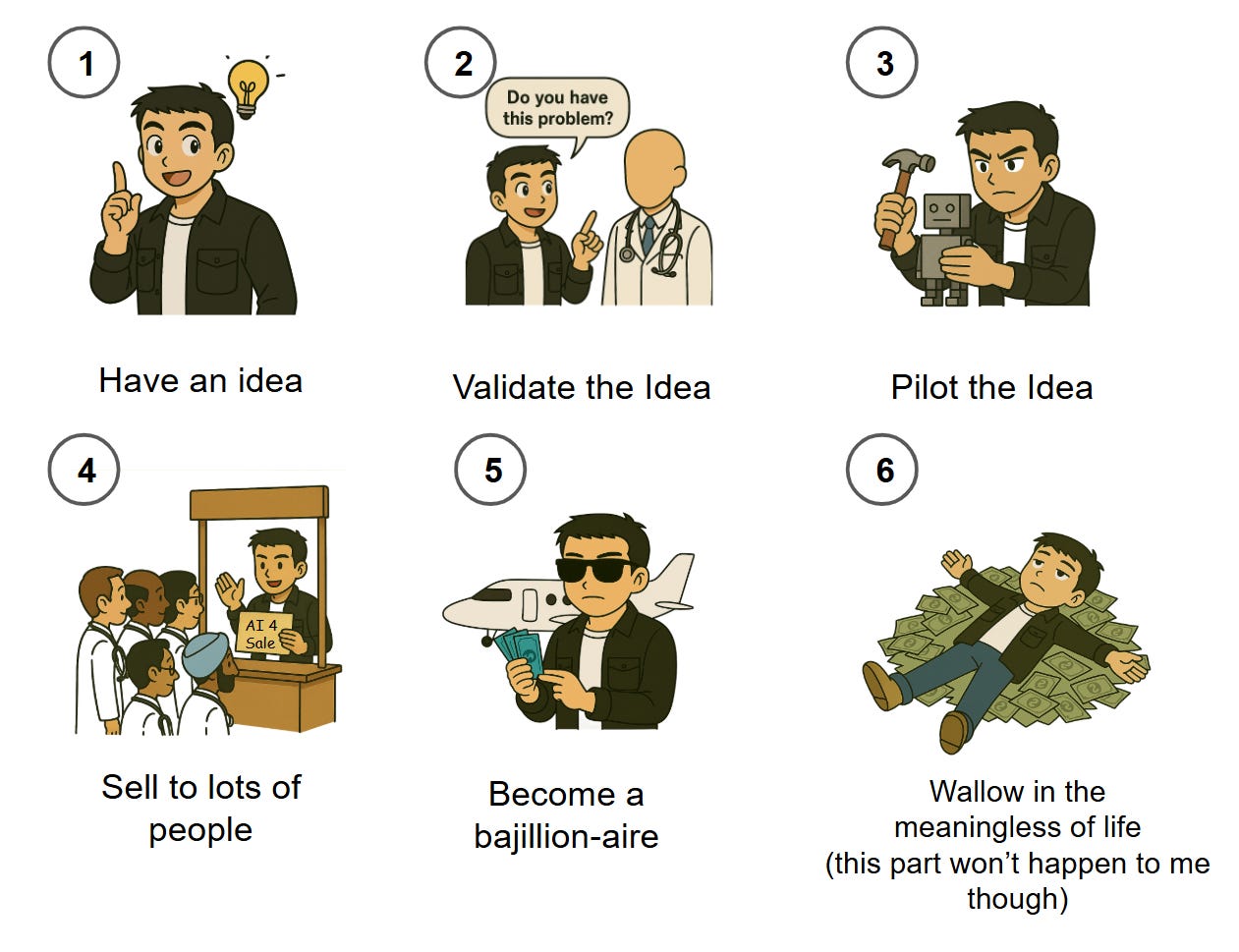 1

Have an idea

2

Do you have this problem?

Validate the Idea

3

Pilot the Idea

4

AI 4 Sale

Sell to lots of people

5

Become a bajillion-aire

6

Wallow in the meaningless of life (this part won't happen to me though)