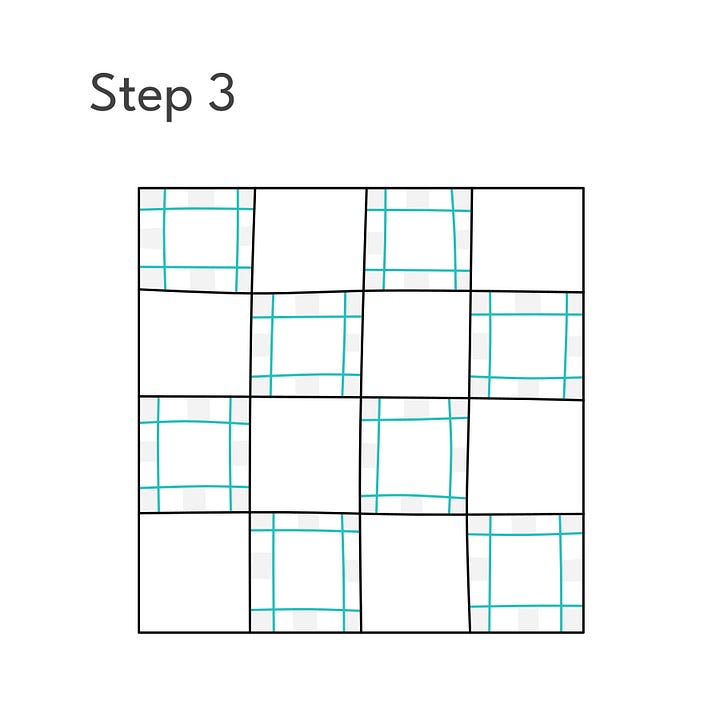 Step 3