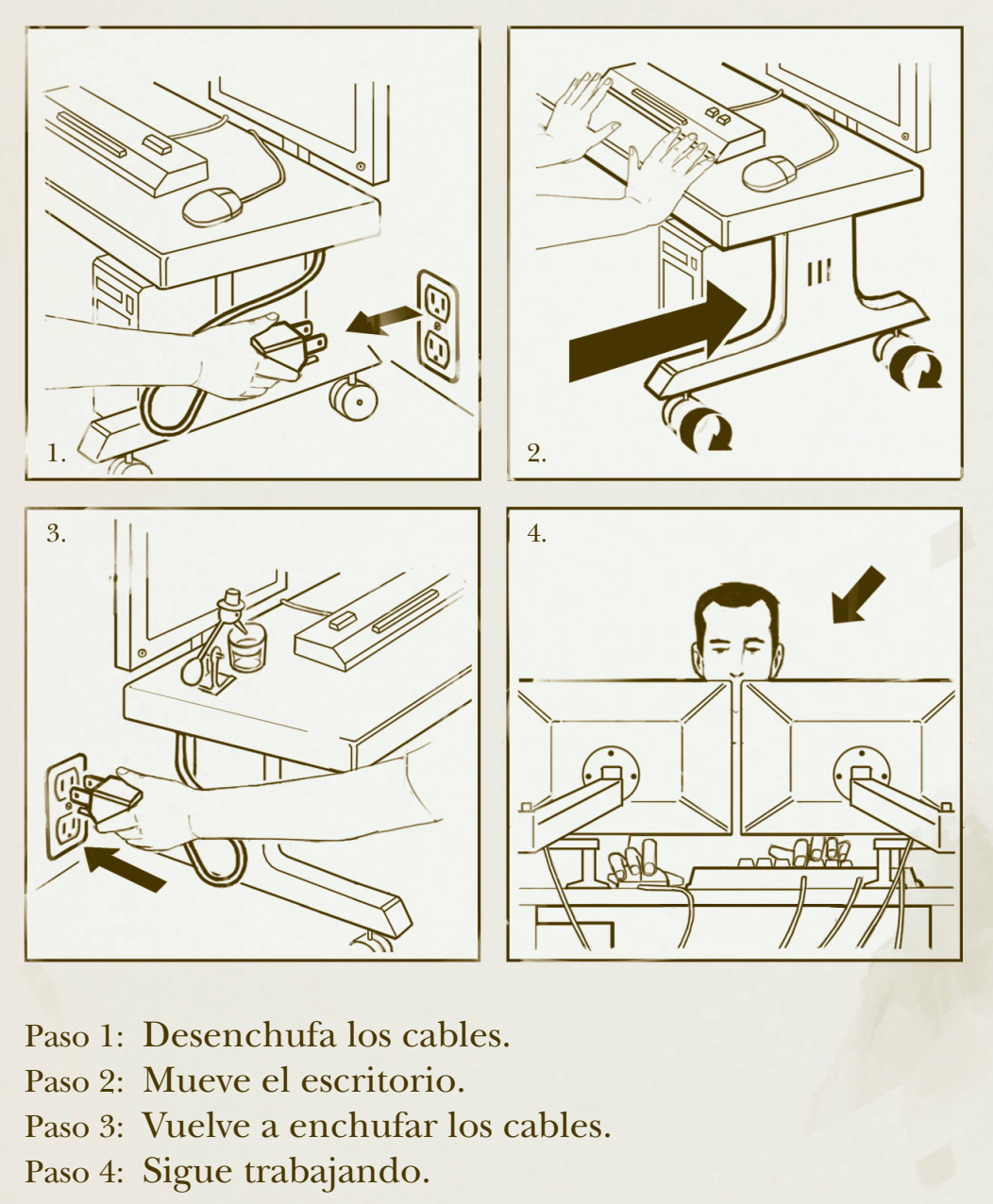 1.

2.

3.

4.

Paso 1: Desenchufa los cables.
Paso 2: Mueve el escritorio.
Paso 3: Vuelve a enchufar los cables.
Paso 4: Sigue trabajando.