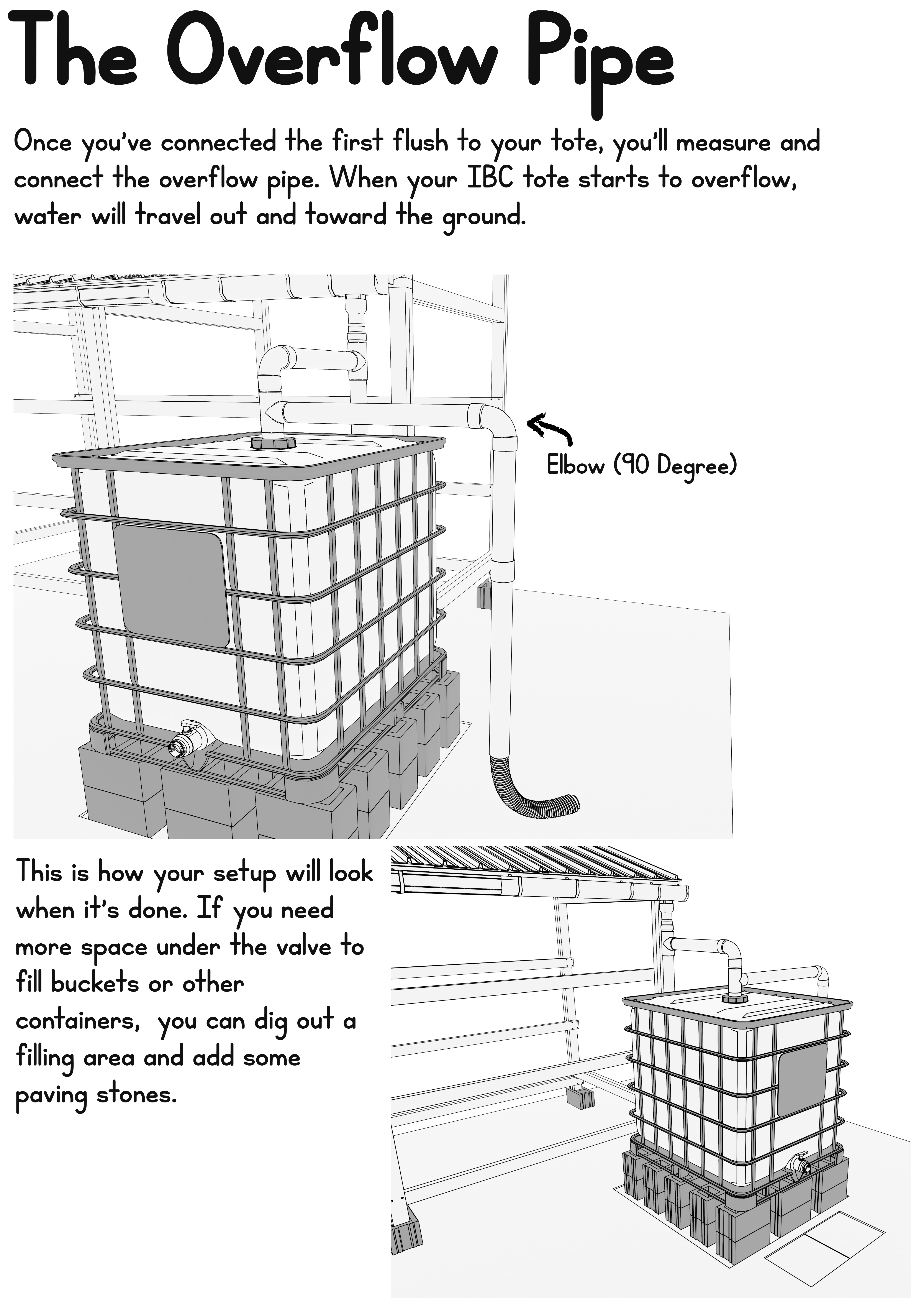 The Overflow Pipe

Once you've connected the first flush to your tote, you'll measure and connect the overflow pipe. When your IBC tote starts to overflow, water will travel out and toward the ground.

Elbow (90 Degree)

This is how your setup will look when it's done. If you need more space under the valve to fill buckets or other containers,  you can dig out a filling area and add some paving stones.