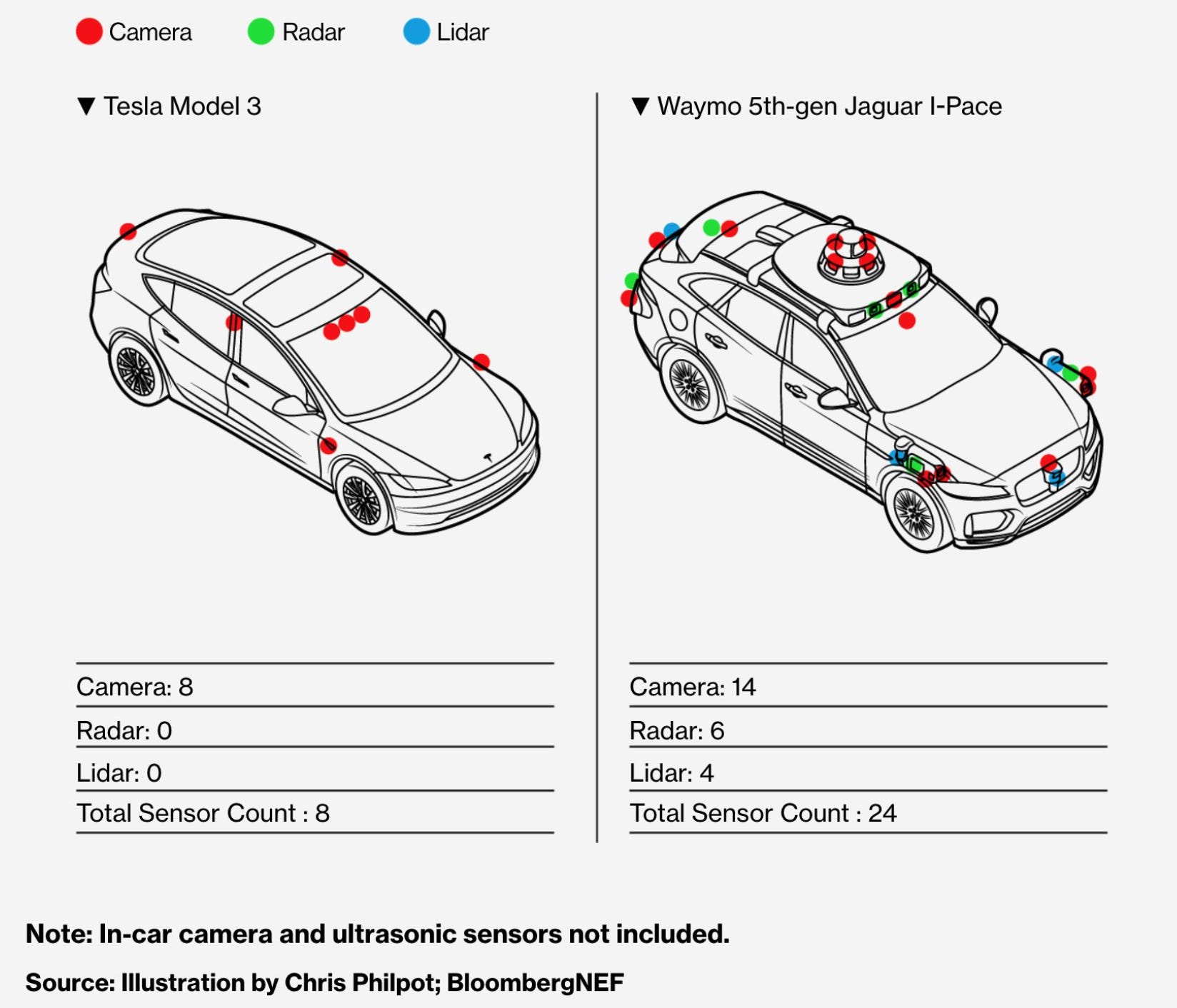 Camera Radar Lidar

▼ Tesla Model 3

Camera: 8

Radar: 0

Lidar: 0

Total Sensor Count : 8

▼ Waymo 5th-gen Jaguar I-Pace

Camera: 14

Radar: 6

Lidar: 4

Total Sensor Count : 24

Note: In-car camera and ultrasonic sensors not included.

Source: Illustration by Chris Philpot; BloombergNEF