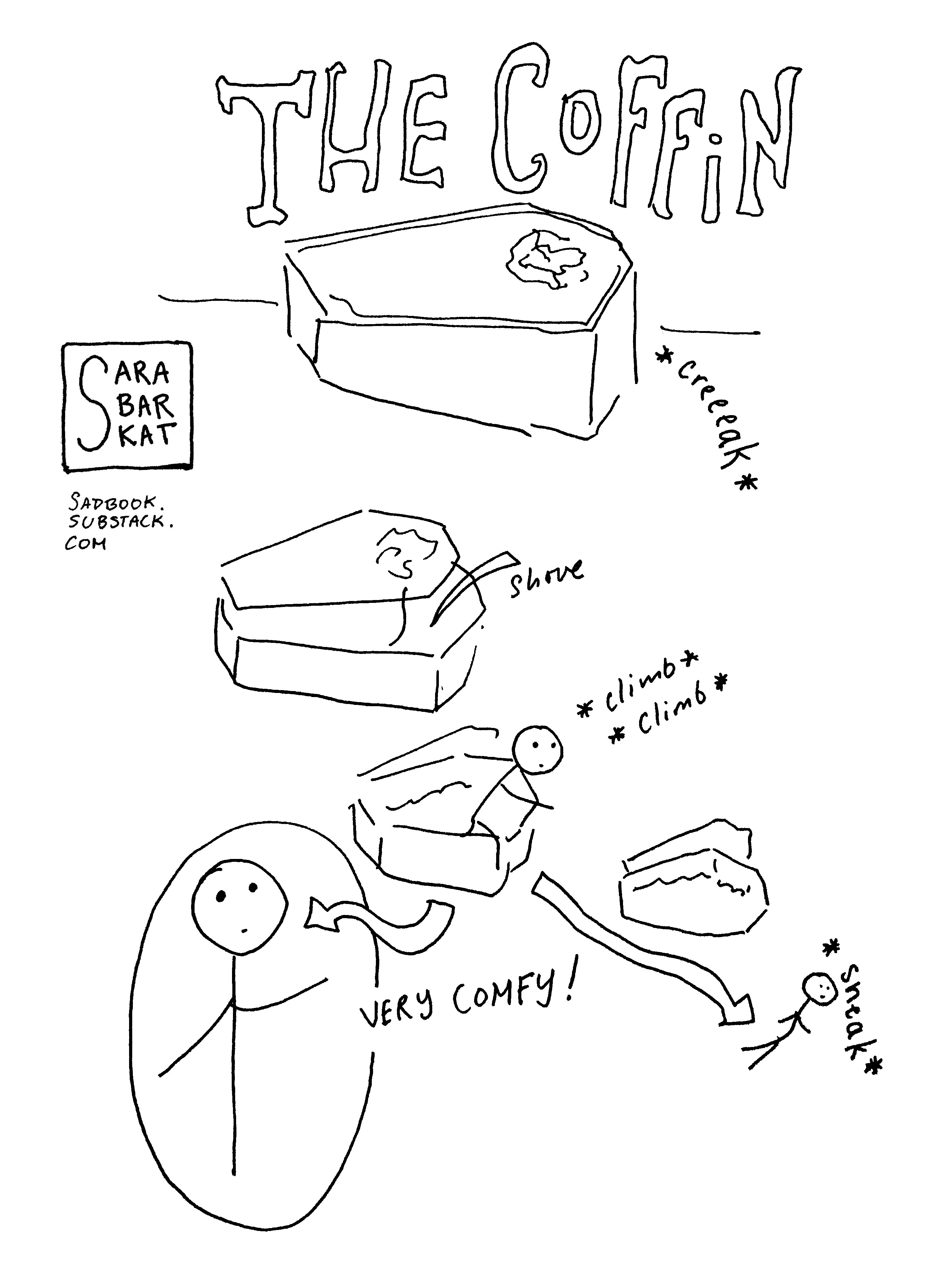 THE COFFIN

SARA BAR KAT

SADBOOK. SUBSTACK. COM

*creeeak*

shove

*climb*
*climb*

VERY COMFY!

*sneak*