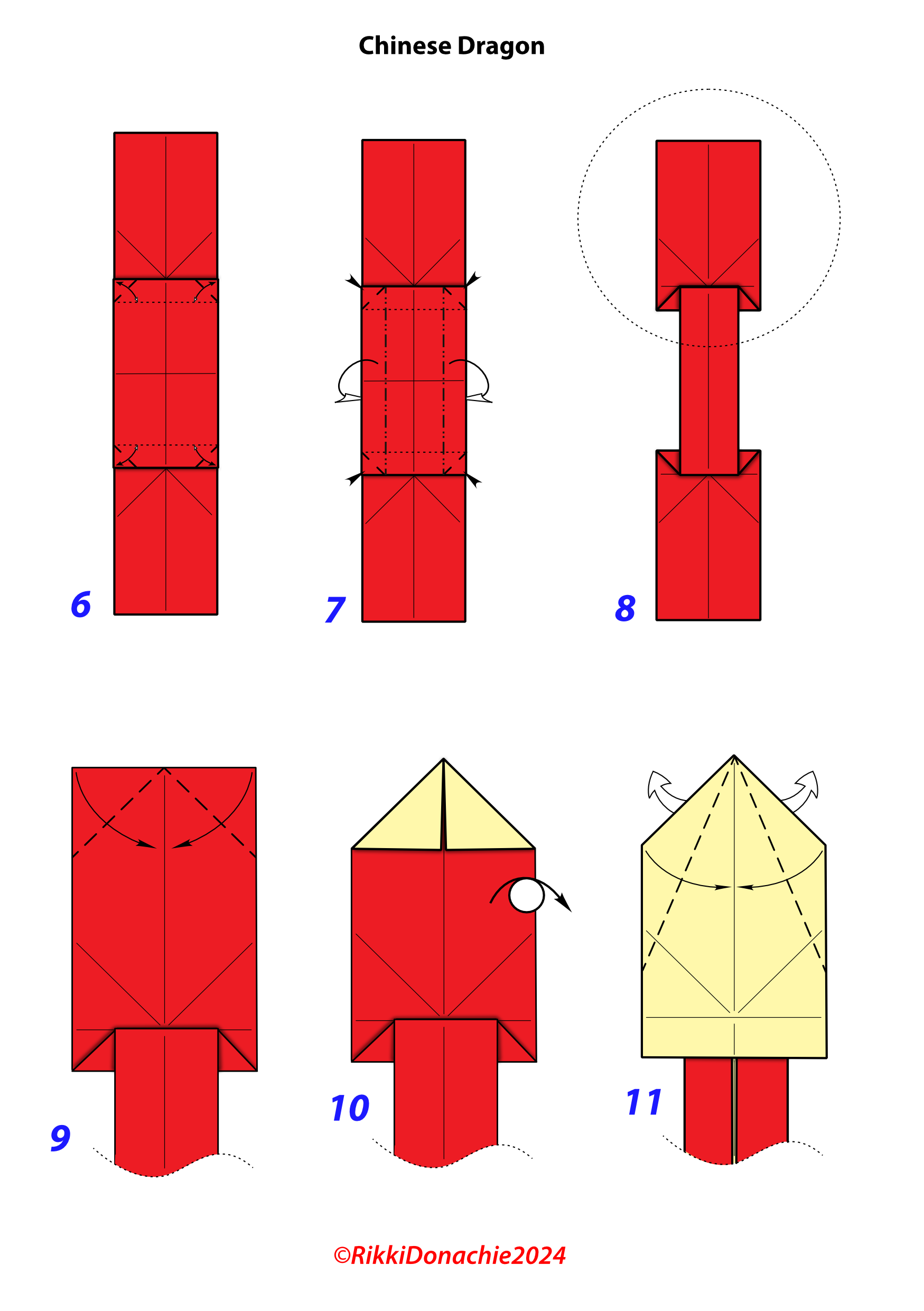 Chinese Dragon

6

7

8

9

10

11

©RikkiDonachie2024