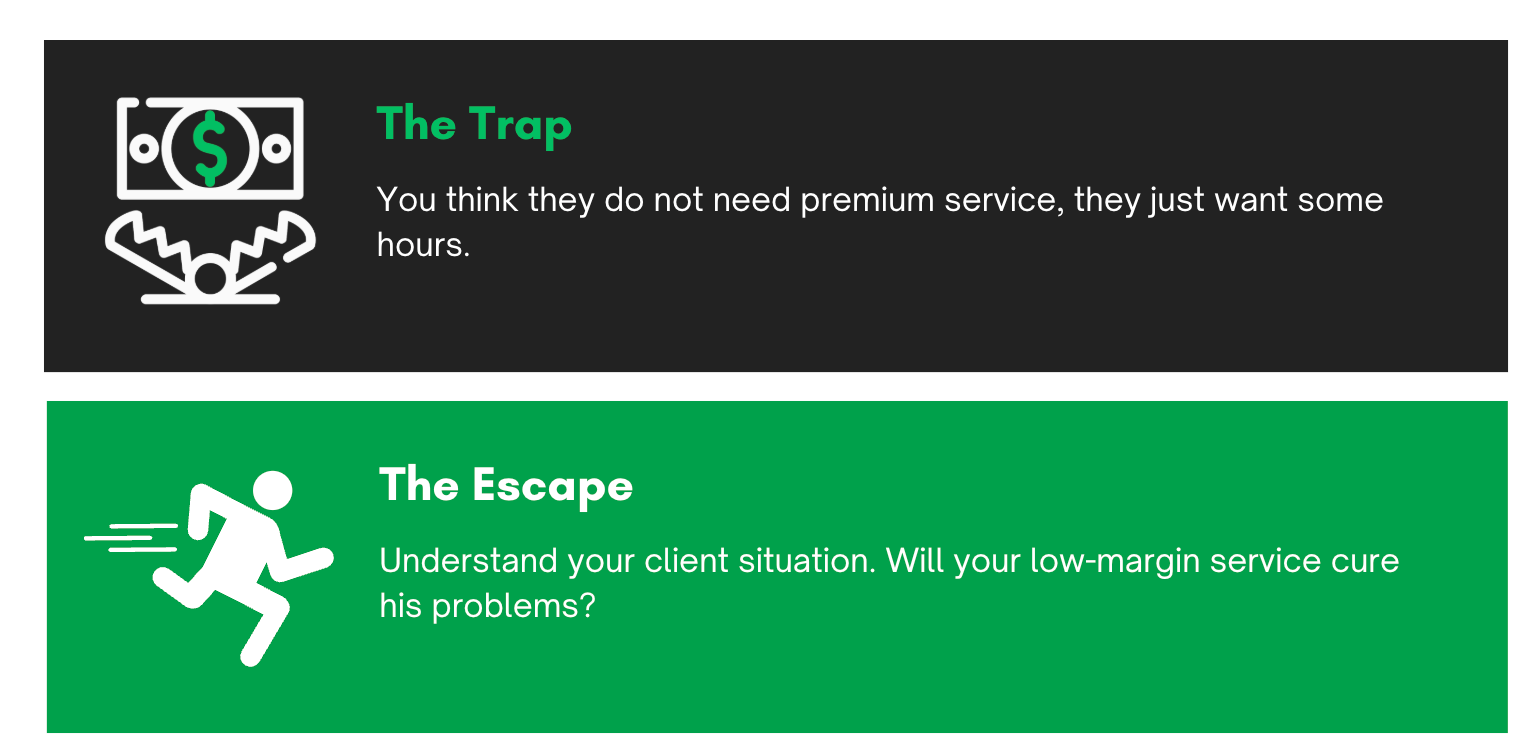 The Trap

You think they do not need premium service, they just want some hours.

The Escape

Understand your client situation. Will your low-margin service cure his problems?