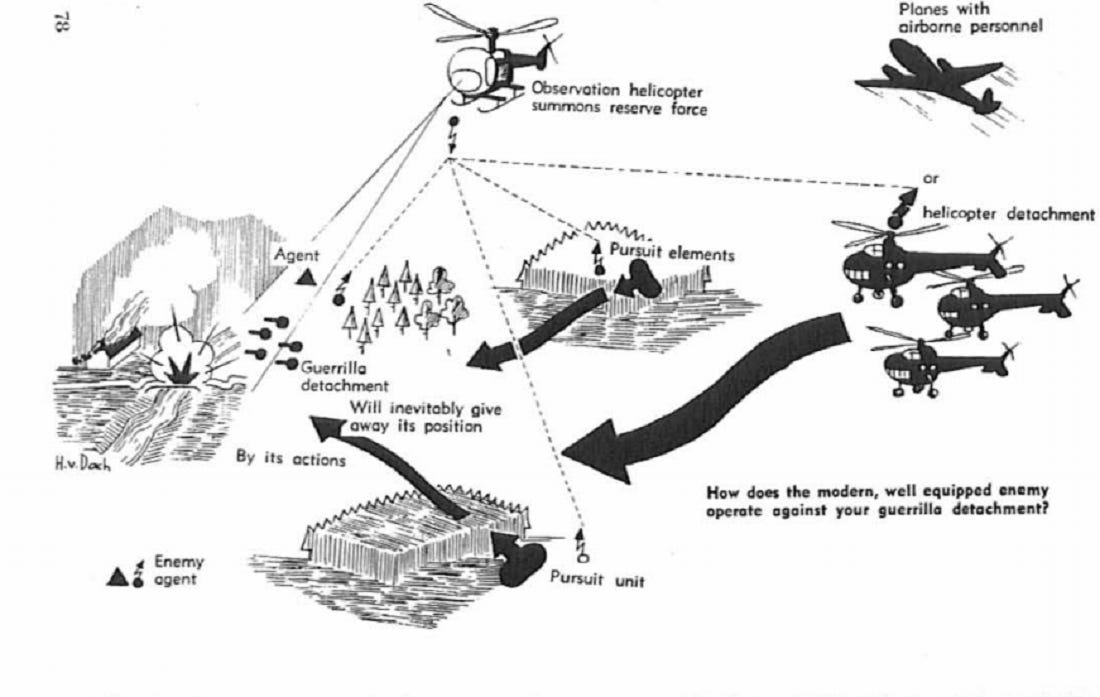 78

Planes with airborne personnel

Observation helicopter summons reserve force

or

helicopter detachment

Agent

Pursuit elements

Guerrilla detachment

Will inevitably give away its position

By its actions

H.v.Dach

How does the modern, well equipped enemy operate against your guerrilla detachment?

Enemy agent

Pursuit unit