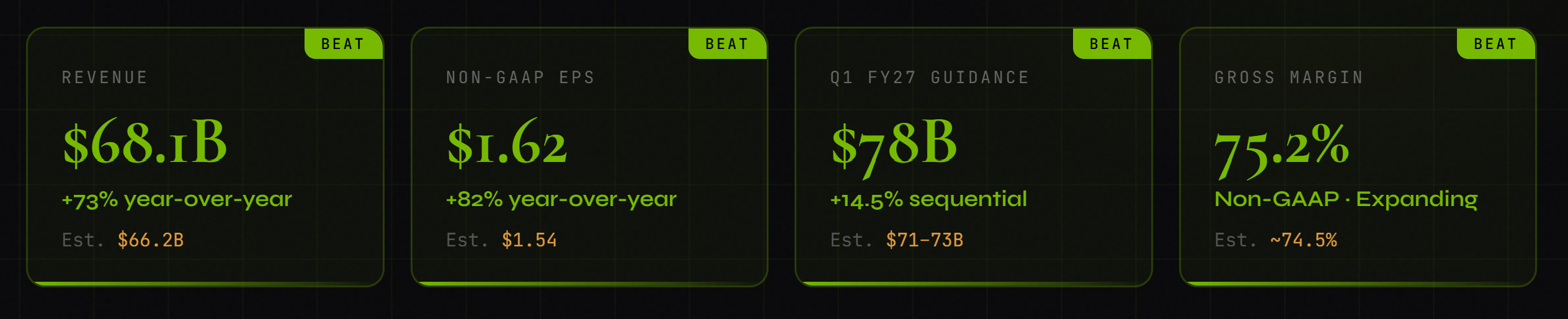 BEAT

REVENUE

$68.1B

+73% year-over-year

Est. $66.2B

BEAT

NON-GAAP EPS

$1.62

+82% year-over-year

Est. $1.54

BEAT

Q1 FY27 GUIDANCE

$78B

+14.5% sequential

Est. $71-73B

BEAT

GROSS MARGIN

75.2%

Non-GAAP · Expanding

Est. ~74.5%