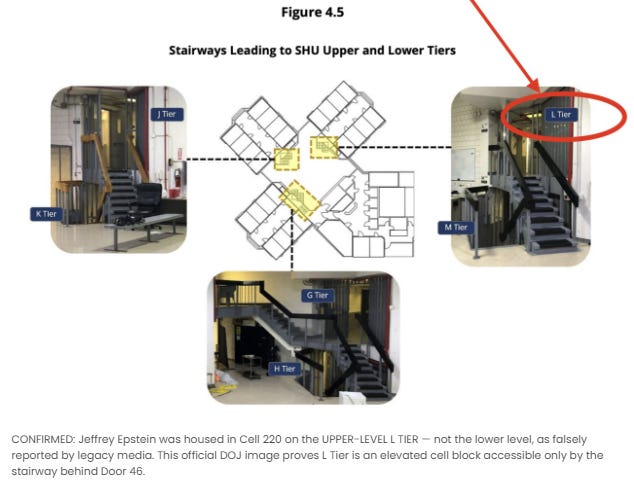 Figure 4.5

Stairways Leading to SHU Upper and Lower Tiers

J Tier

K Tier

L Tier

M Tier

G Tier

H Tier

CONFIRMED: Jeffrey Epstein was housed in Cell 220 on the UPPER-LEVEL L TIER — not the lower level, as falsely reported by legacy media. This official DOJ image proves L Tier is an elevated cell block accessible only by the stairway behind Door 46.