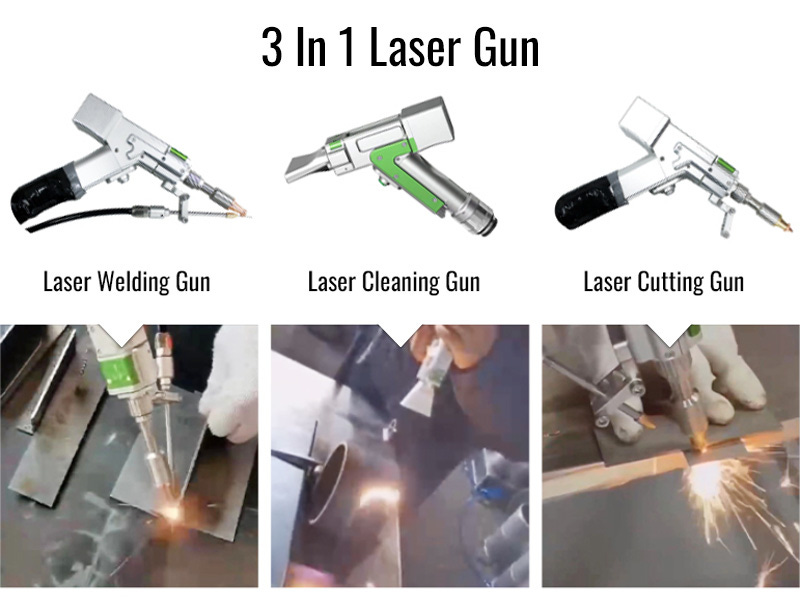 3 In 1 Laser Gun

Laser Welding Gun

Laser Cleaning Gun

Laser Cutting Gun