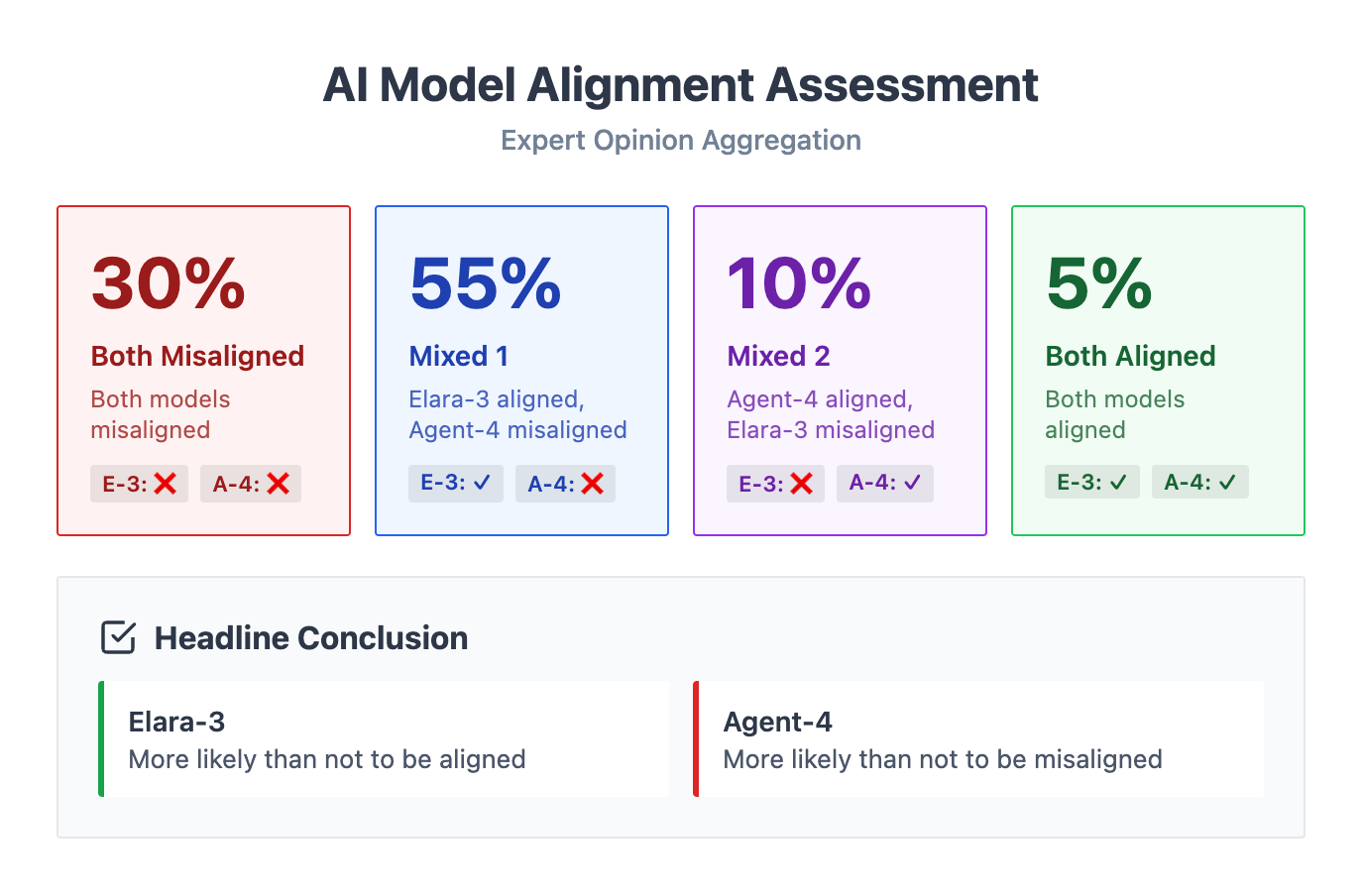 AI Model Alignment Assessment
Expert Opinion Aggregation

30%
Both Misaligned
Both models misaligned
E-3: ❌ A-4: ❌

55%
Mixed 1
Elara-3 aligned, Agent-4 misaligned
E-3: ✓ A-4: ❌

10%
Mixed 2
Agent-4 aligned, Elara-3 misaligned
E-3: ❌ A-4: ✓

5%
Both Aligned
Both models aligned
E-3: ✓ A-4: ✓

Headline Conclusion

Elara-3
More likely than not to be aligned

Agent-4
More likely than not to be misaligned