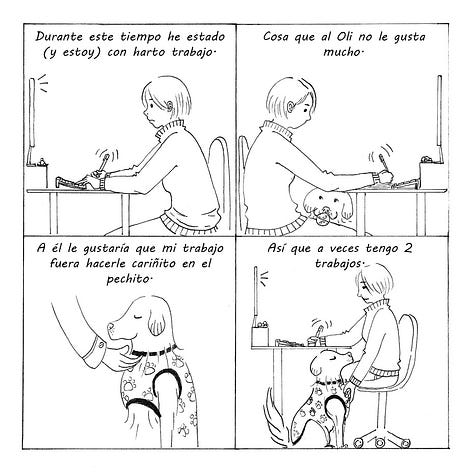 Durante este tiempo he estado (y estoy) con harto trabajo.

Cosa que al Oli no le gusta mucho.

A él le gustaría que mi trabajo fuera hacerle cariñito en el pechito.

Así que a veces tengo 2 trabajos.