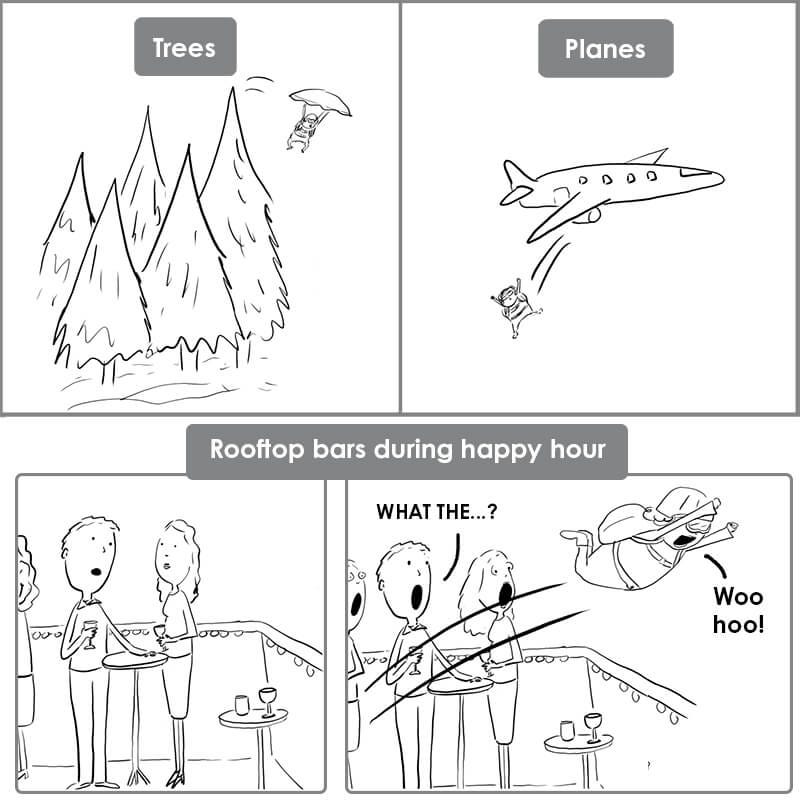 Trees

Planes

Rooftop bars during happy hour

WHAT THE...?

Woo hoo!