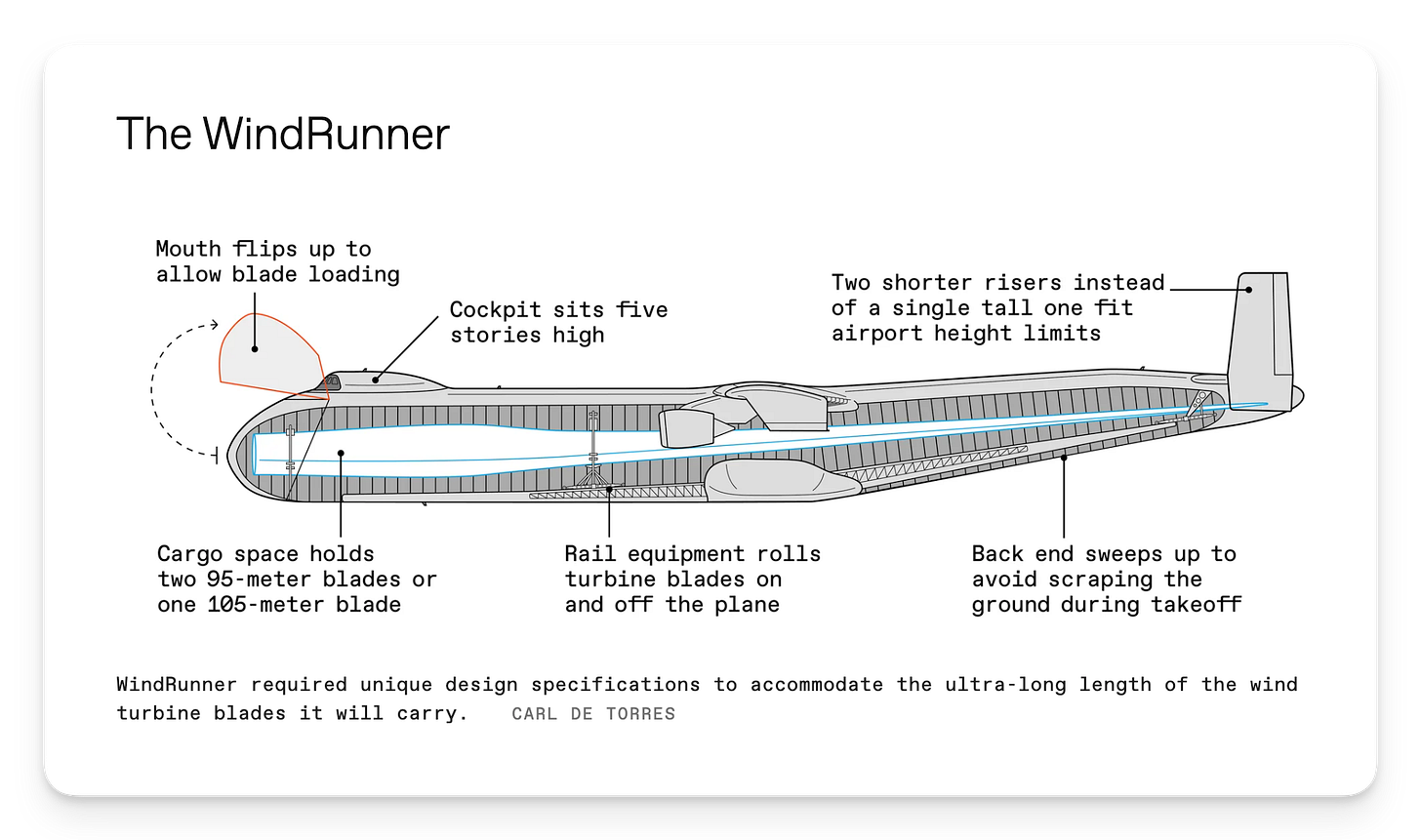 The WindRunner

Mouth flips up to allow blade loading

Cockpit sits five stories high

Two shorter risers instead of a single tall one fit airport height limits

Cargo space holds two 95-meter blades or one 105-meter blade

Rail equipment rolls turbine blades on and off the plane

Back end sweeps up to avoid scraping the ground during takeoff

WindRunner required unique design specifications to accommodate the ultra-long length of the wind turbine blades it will carry. CARL DE TORRES