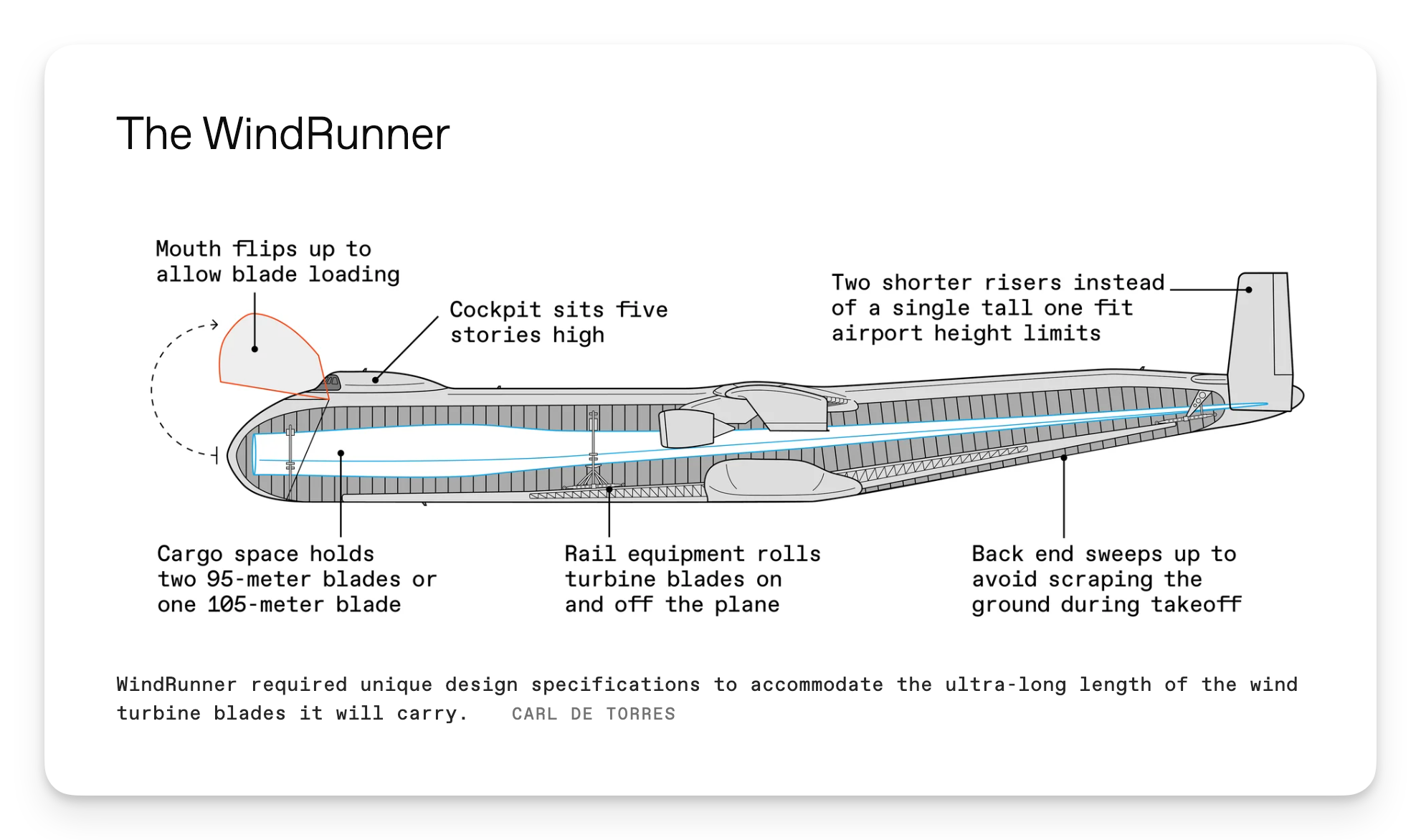 The WindRunner

Mouth flips up to allow blade loading

Cockpit sits five stories high

Two shorter risers instead of a single tall one fit airport height limits

Cargo space holds two 95-meter blades or one 105-meter blade

Rail equipment rolls turbine blades on and off the plane

Back end sweeps up to avoid scraping the ground during takeoff

WindRunner required unique design specifications to accommodate the ultra-long length of the wind turbine blades it will carry. CARL DE TORRES