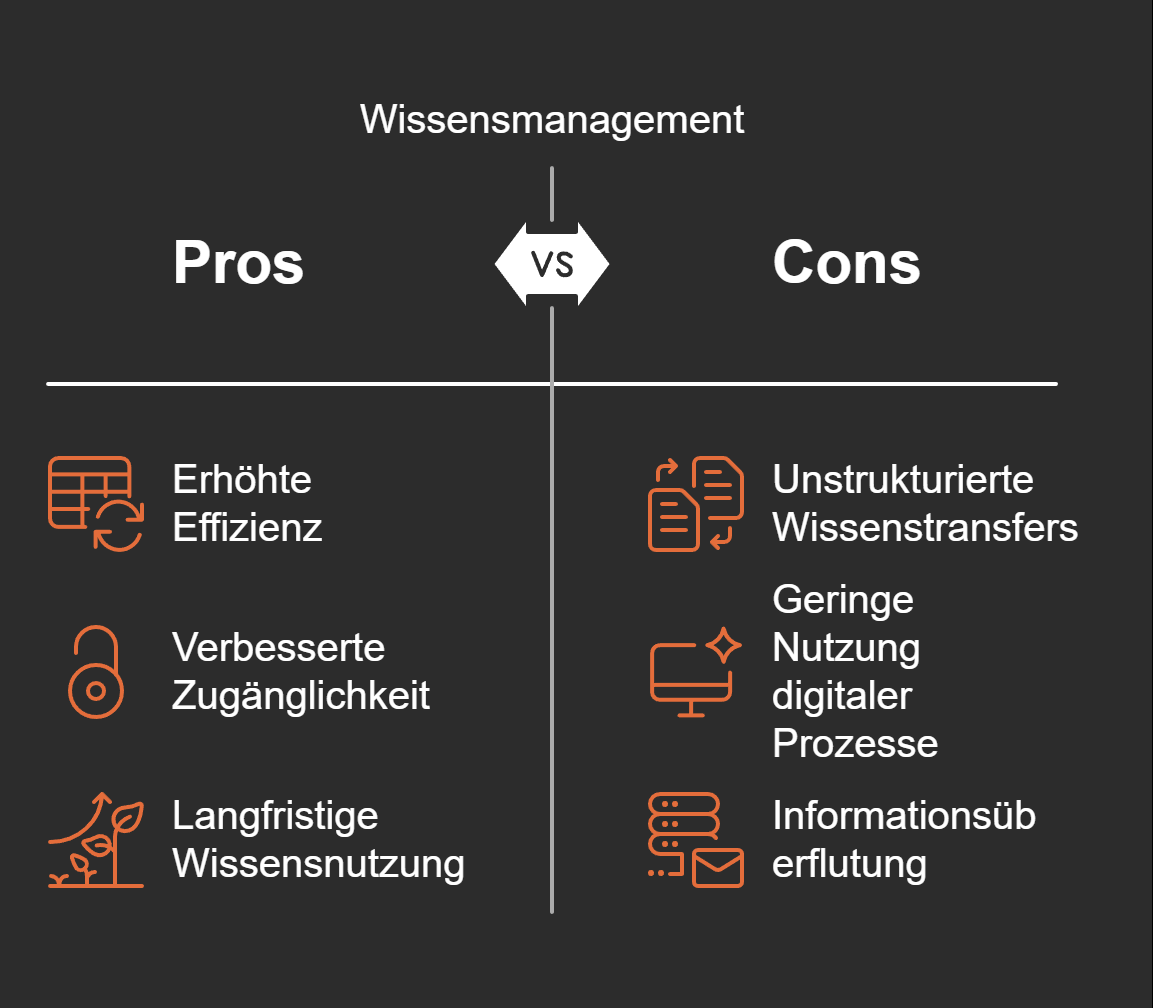 Wissensmanagement

Pros

VS

Cons

Erhöhte Effizienz

Verbesserte Zugänglichkeit

Langfristige Wissensnutzung

Unstrukturierte Wissenstransfers

Geringe Nutzung digitaler Prozesse

Informationsüb erflutung