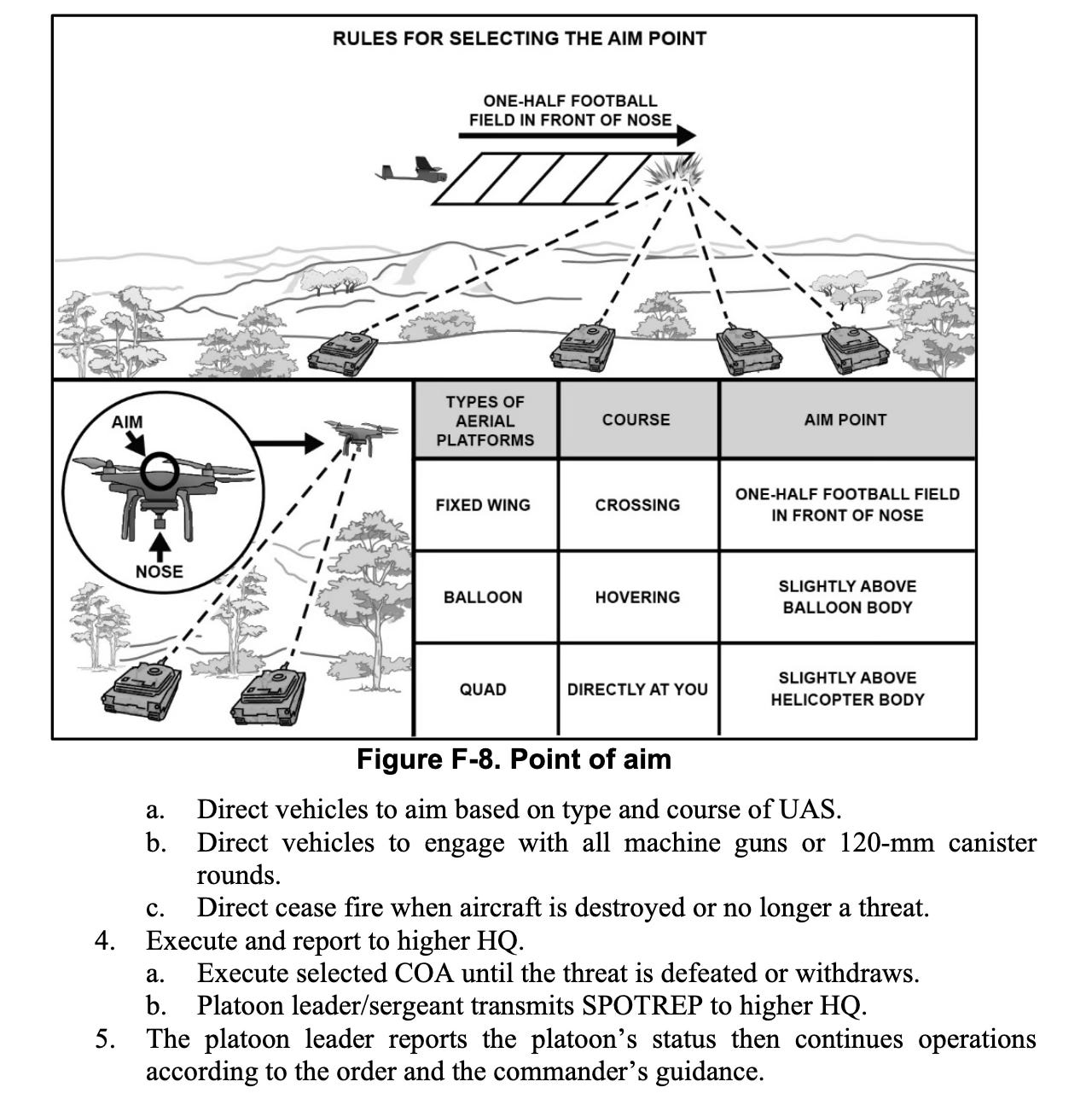 RULES FOR SELECTING THE AIM POINT

ONE-HALF FOOTBALL FIELD IN FRONT OF NOSE

AIM

NOSE

| TYPES OF AERIAL PLATFORMS | COURSE | AIM POINT |
|---|---|---|
| FIXED WING | CROSSING | ONE-HALF FOOTBALL FIELD IN FRONT OF NOSE |
| BALLOON | HOVERING | SLIGHTLY ABOVE BALLOON BODY |
| QUAD | DIRECTLY AT YOU | SLIGHTLY ABOVE HELICOPTER BODY |

Figure F-8. Point of aim

a. Direct vehicles to aim based on type and course of UAS.
b. Direct vehicles to engage with all machine guns or 120-mm canister rounds.
c. Direct cease fire when aircraft is destroyed or no longer a threat.
4. Execute and report to higher HQ.
a. Execute selected COA until the threat is defeated or withdraws.
b. Platoon leader/sergeant transmits SPOTREP to higher HQ.
5. The platoon leader reports the platoon's status then continues operations according to the order and the commander's guidance.