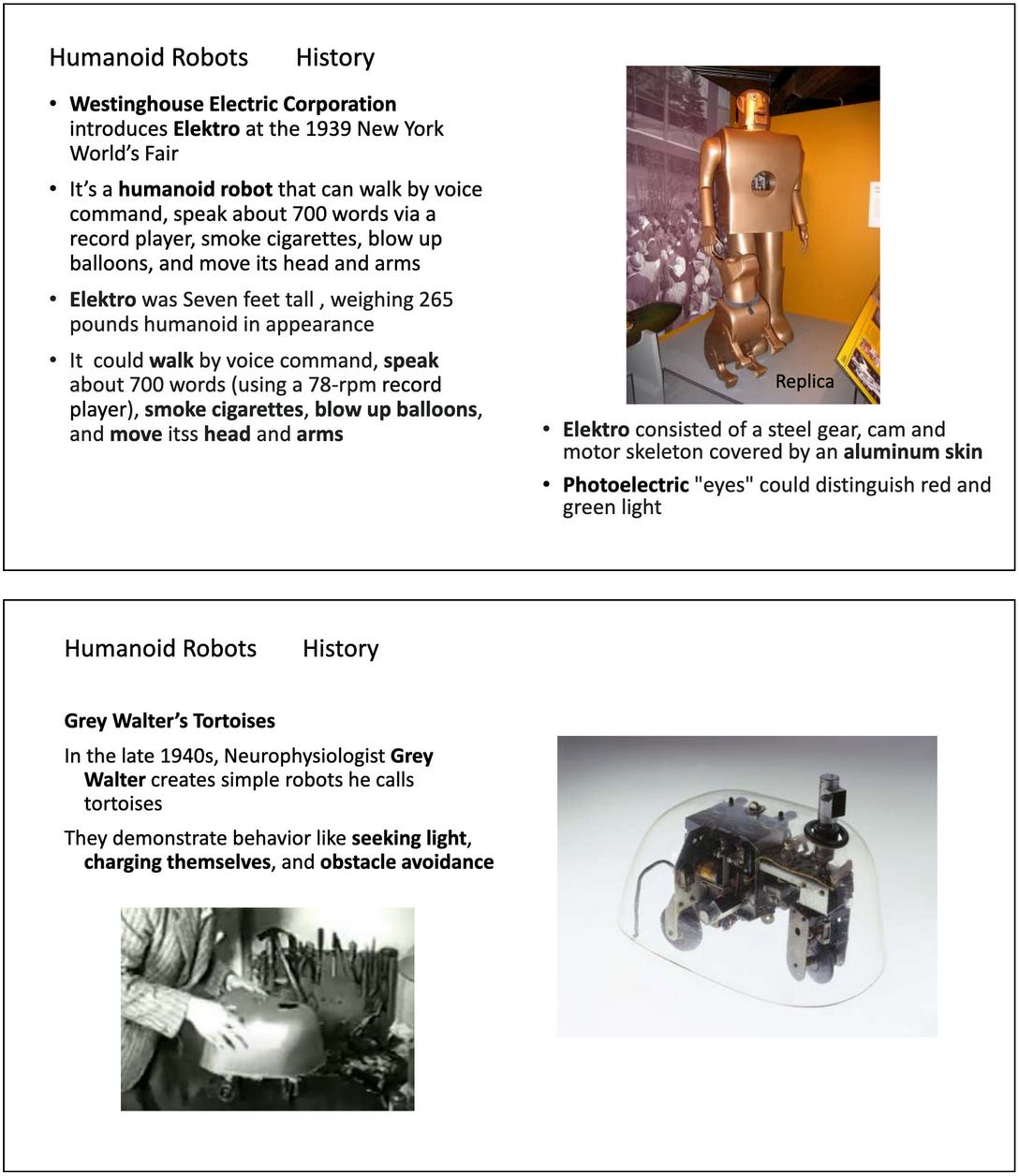 Humanoid Robots History

• Westinghouse Electric Corporation introduces Elektro at the 1939 New York World's Fair

• It's a humanoid robot that can walk by voice command, speak about 700 words via a record player, smoke cigarettes, blow up balloons, and move its head and arms

• Elektro was Seven feet tall , weighing 265 pounds humanoid in appearance

• It could walk by voice command, speak about 700 words (using a 78-rpm record player), smoke cigarettes, blow up balloons, and move itss head and arms

Replica

• Elektro consisted of a steel gear, cam and motor skeleton covered by an aluminum skin

• Photoelectric "eyes" could distinguish red and green light

Humanoid Robots History

Grey Walter's Tortoises

In the late 1940s, Neurophysiologist Grey Walter creates simple robots he calls tortoises

They demonstrate behavior like seeking light, charging themselves, and obstacle avoidance