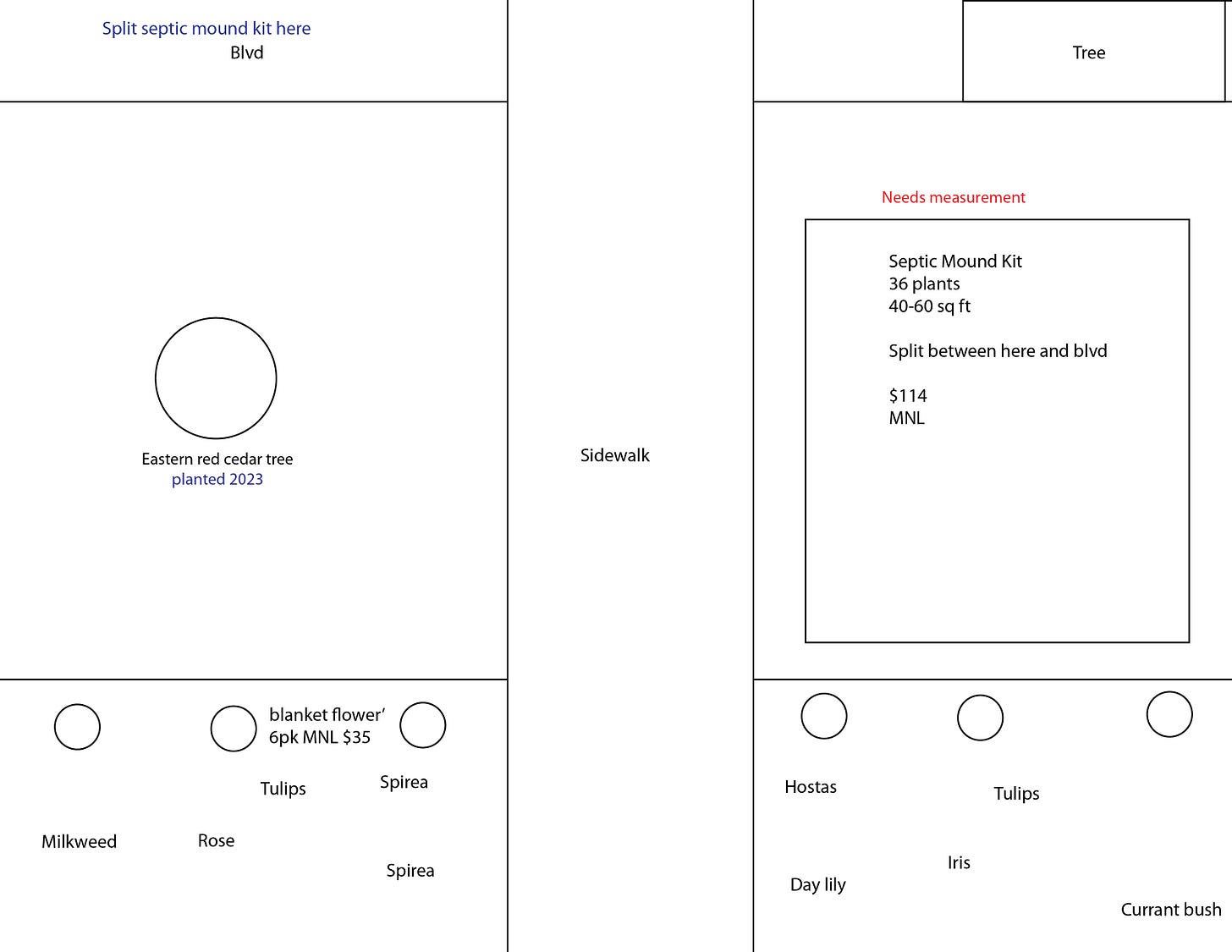 Split septic mound kit here
Blvd

Tree

Needs measurement

Septic Mound Kit
36 plants
40-60 sq ft

Split between here and blvd

$114
MNL

Eastern red cedar tree
planted 2023

Sidewalk

blanket flower'
6pk MNL $35

Tulips

Spirea

Milkweed

Rose

Spirea

Hostas

Tulips

Iris

Day lily

Currant bush