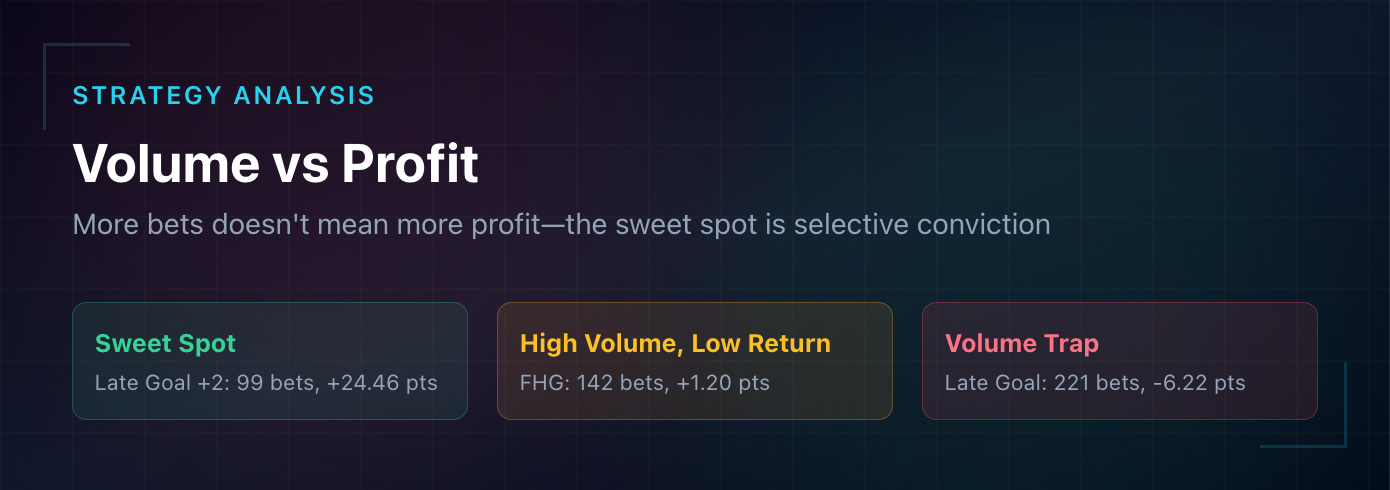 STRATEGY ANALYSIS

Volume vs Profit

More bets doesn't mean more profit—the sweet spot is selective conviction

Sweet Spot

Late Goal +2: 99 bets, +24.46 pts

High Volume, Low Return

FHG: 142 bets, +1.20 pts

Volume Trap

Late Goal: 221 bets, -6.22 pts