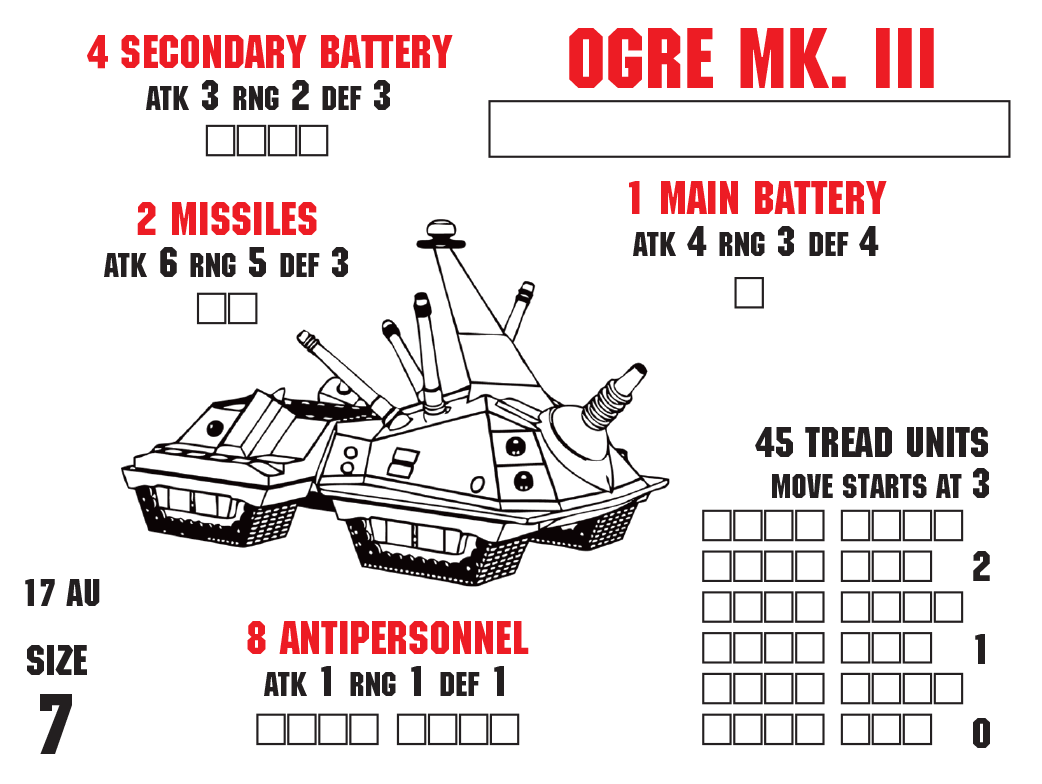 4 SECONDARY BATTERY
ATK 3 RNG 2 DEF 3

OGRE MK. III

2 MISSILES
ATK 6 RNG 5 DEF 3

1 MAIN BATTERY
ATK 4 RNG 3 DEF 4

45 TREAD UNITS
MOVE STARTS AT 3

2

1

0

17 AU

SIZE
7

8 ANTIPERSONNEL
ATK 1 RNG 1 DEF 1