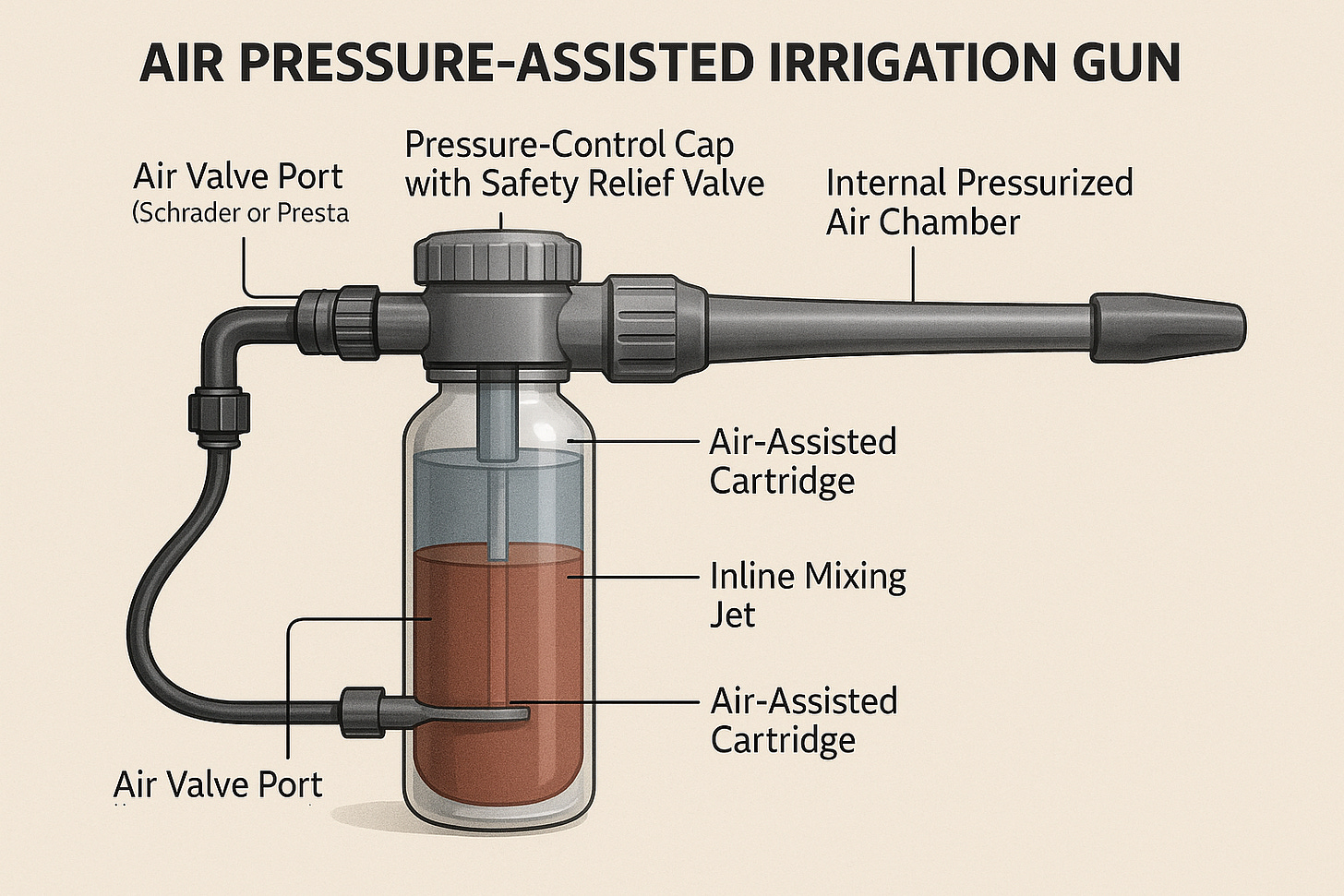 AIR PRESSURE-ASSISTED IRRIGATION GUN

Air Valve Port
(Schrader or Presta

Pressure-Control Cap
with Safety Relief Valve

Internal Pressurized
Air Chamber

Air-Assisted
Cartridge

Inline Mixing
Jet

Air-Assisted
Cartridge

Air Valve Port