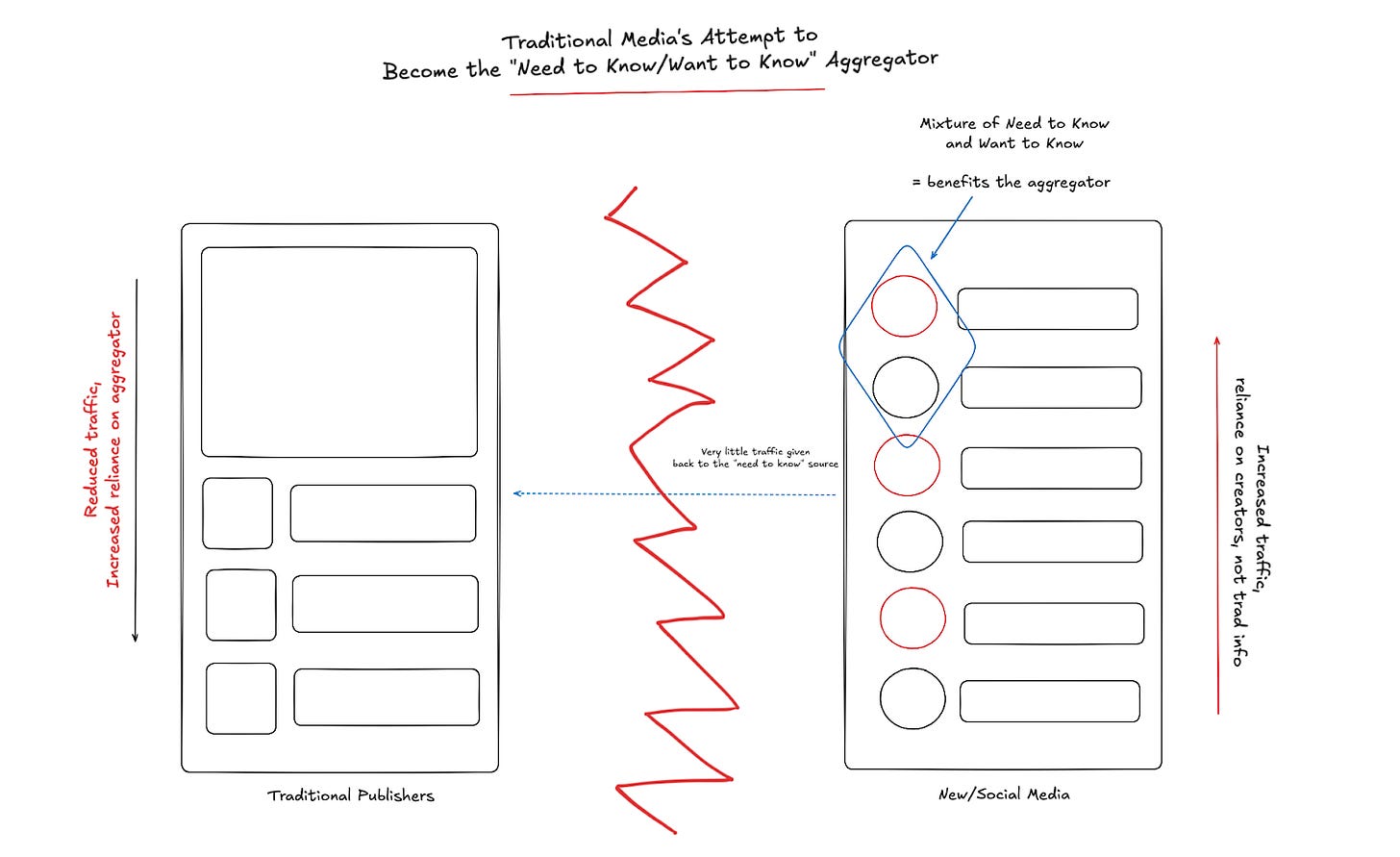 Traditional Media's Attempt to
Become the "Need to Know/Want to Know" Aggregator

Mixture of Need to Know
and Want to Know

= benefits the aggregator

Reduced traffic,
Increased reliance on aggregator

Very little traffic given
back to the "need to know" source

Increased traffic,
reliance on creators, not trad info

Traditional Publishers

New/Social Media