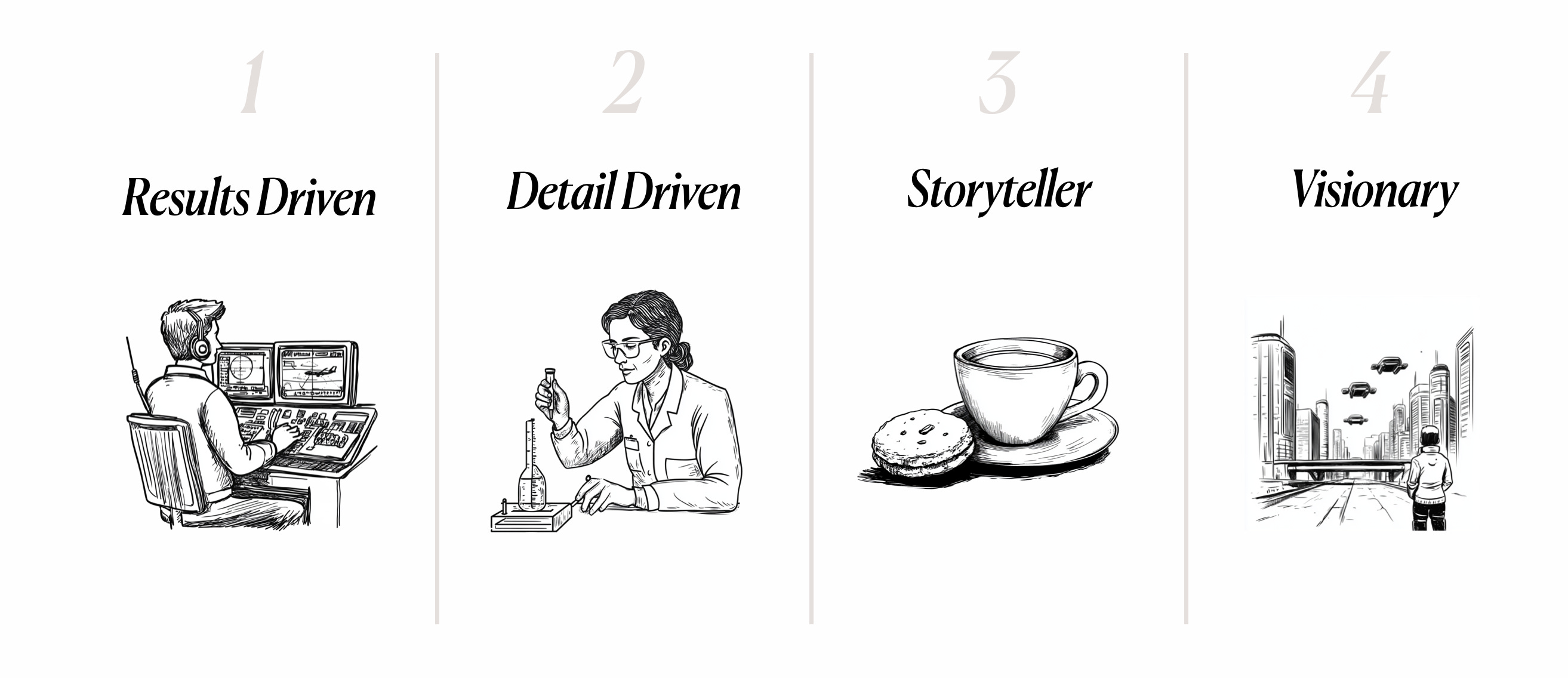 1

Results Driven

2

Detail Driven

3

Storyteller

4

Visionary