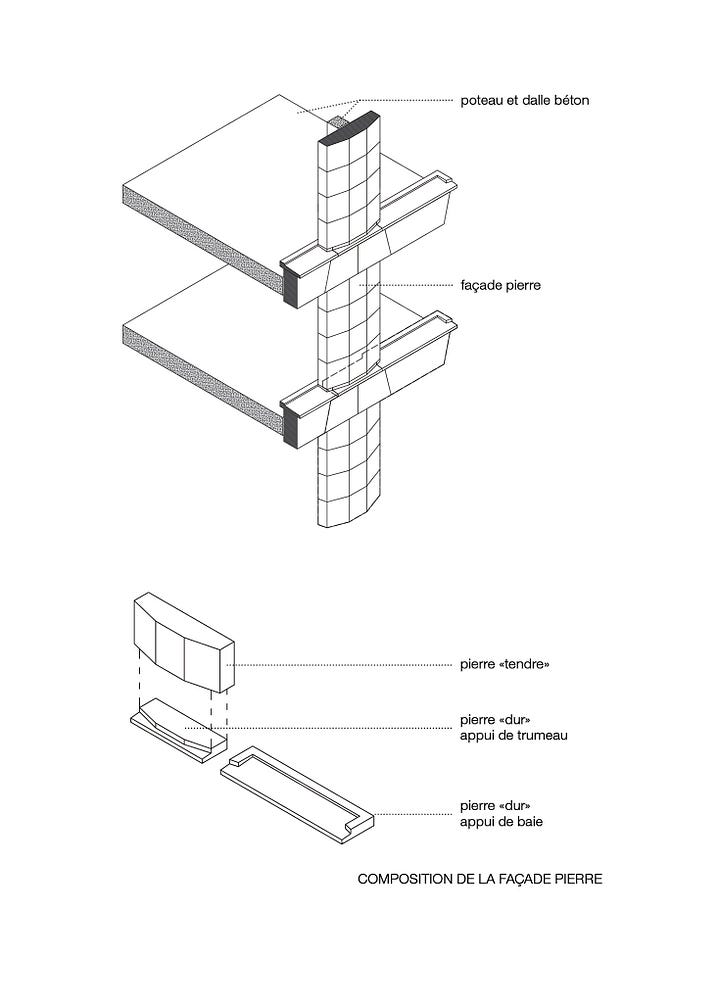 poteau et dalle béton

façade pierre

pierre «tendre»

pierre «dur»
appui de trumeau

pierre «dur»
appui de baie

COMPOSITION DE LA FAÇADE PIERRE