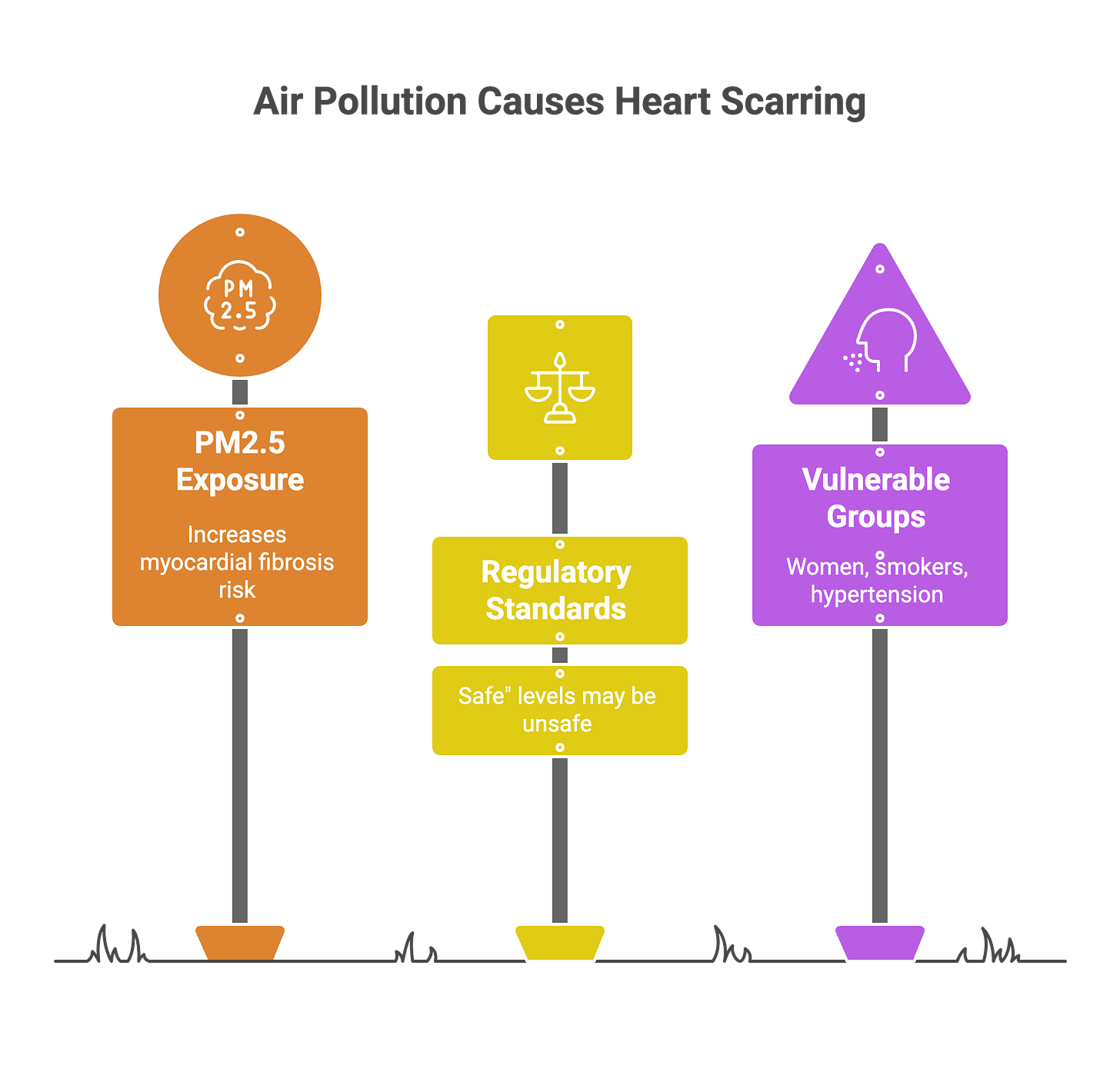 Air Pollution Causes Heart Scarring

PM 2.5

PM2.5 Exposure

Increases myocardial fibrosis risk

Regulatory Standards

Safe" levels may be unsafe

Vulnerable Groups

Women, smokers, hypertension