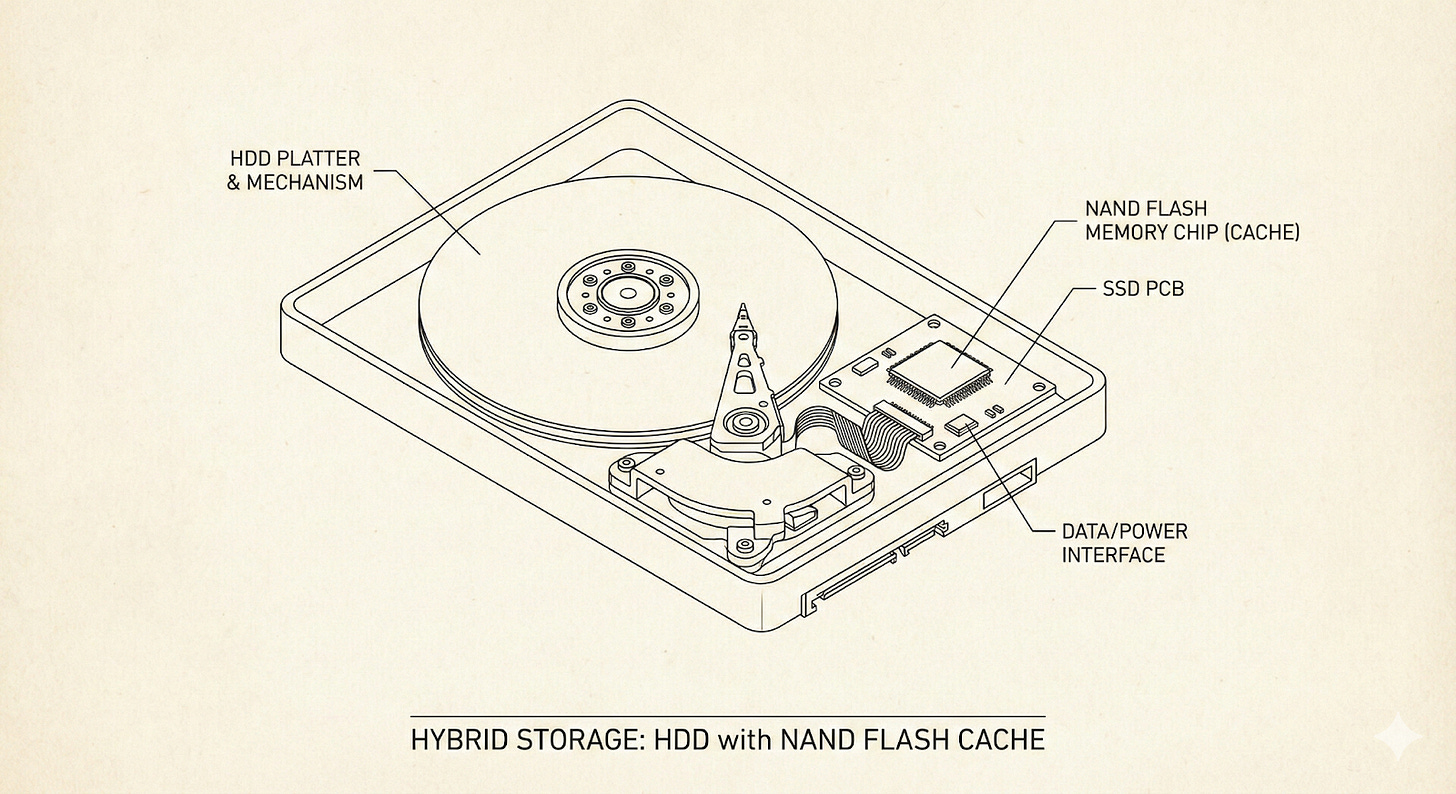 HDD PLATTER
& MECHANISM

NAND FLASH
MEMORY CHIP (CACHE)

SSD PCB

DATA/POWER
INTERFACE

HYBRID STORAGE: HDD with NAND FLASH CACHE