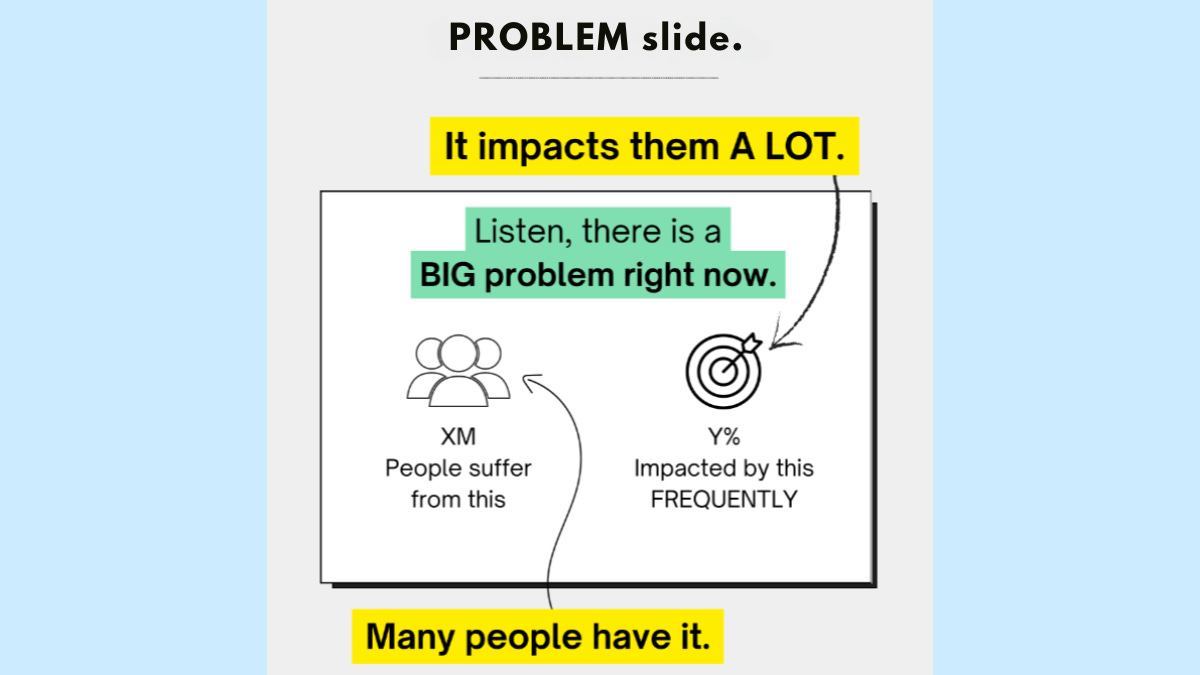 PROBLEM slide.

It impacts them A LOT.

Listen, there is a BIG problem right now.

XM
People suffer from this

Y%
Impacted by this FREQUENTLY

Many people have it.