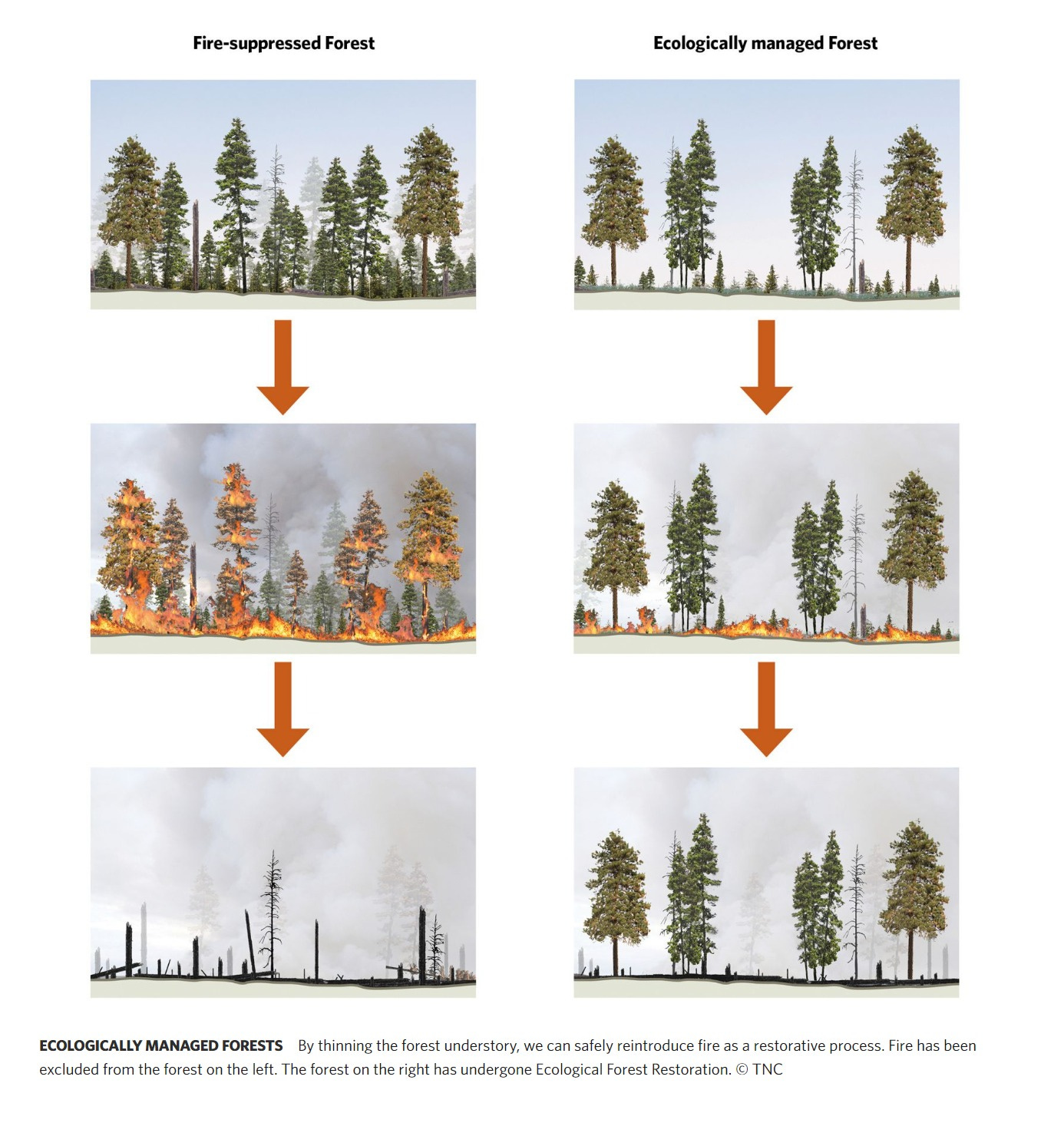 Fire-suppressed Forest

Ecologically managed Forest

ECOLOGICALLY MANAGED FORESTS By thinning the forest understory, we can safely reintroduce fire as a restorative process. Fire has been excluded from the forest on the left. The forest on the right has undergone Ecological Forest Restoration. © TNC